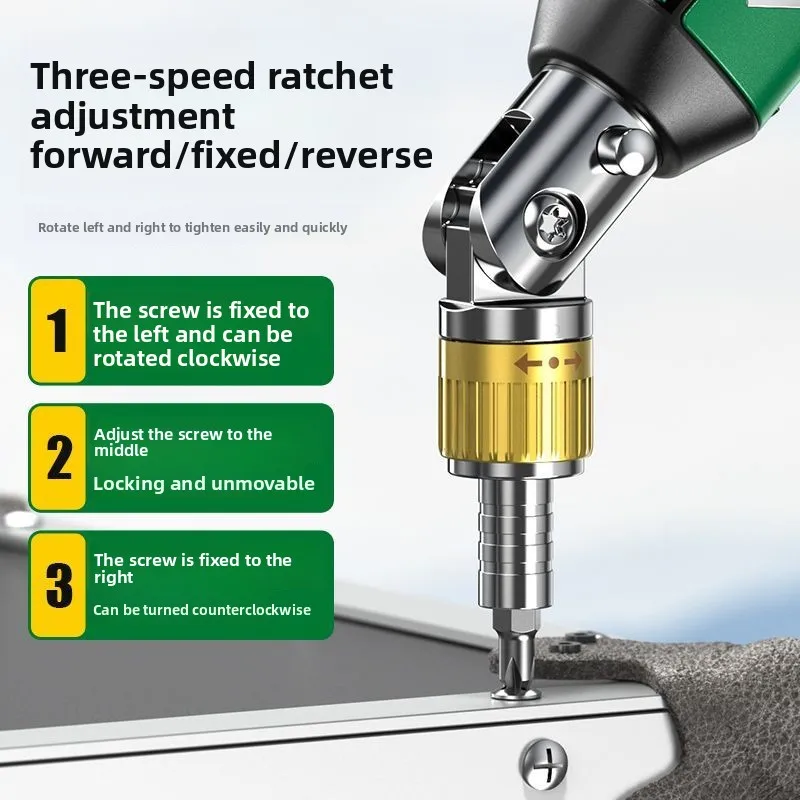 Three-speed ratchet adjustment forward/fixed/reverse

Rotate left and right to tighten easily and quickly

1

The screw is fixed to the left and can be rotated clockwise

2

Adjust the screw to the middle

Locking and unmovable

3

The screw is fixed to the right

Can be turned counterclockwise