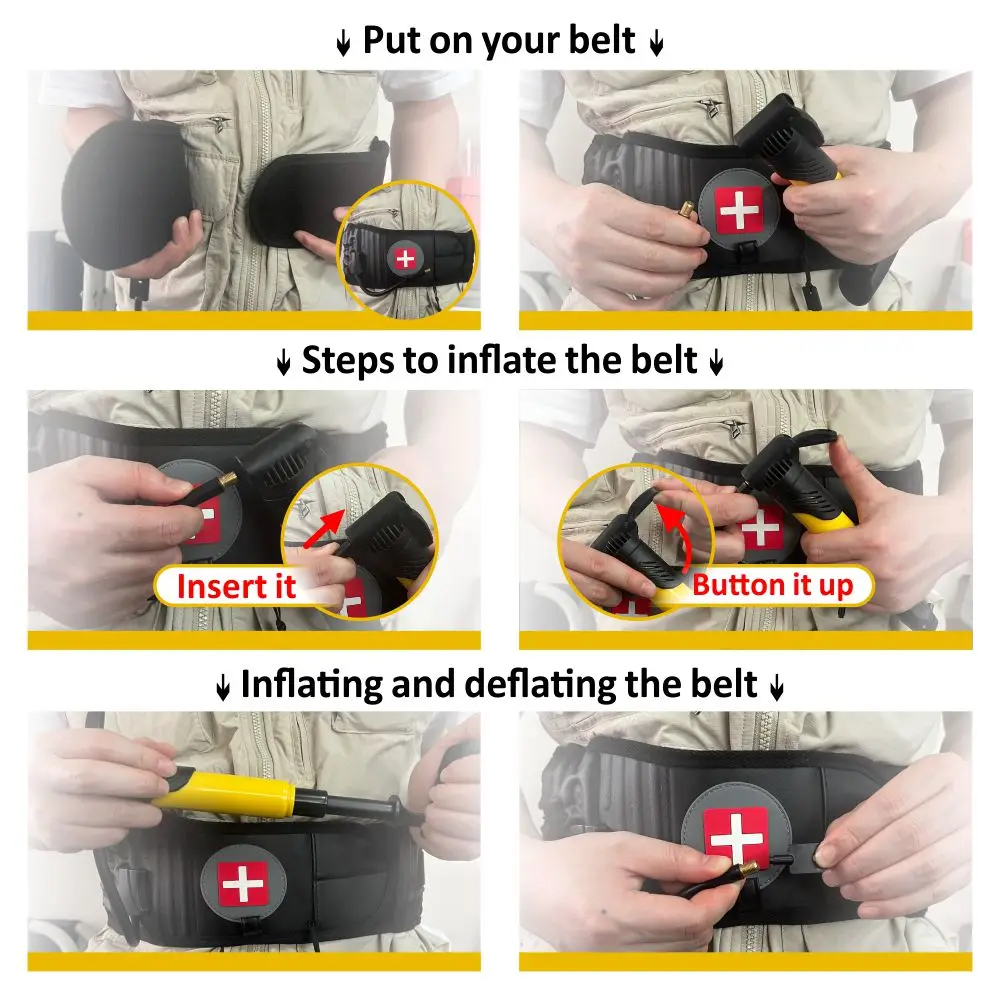 ↓ Put on your belt ↓

↓ Steps to inflate the belt ↓

Insert it

Button it up

↓ Inflating and deflating the belt ↓