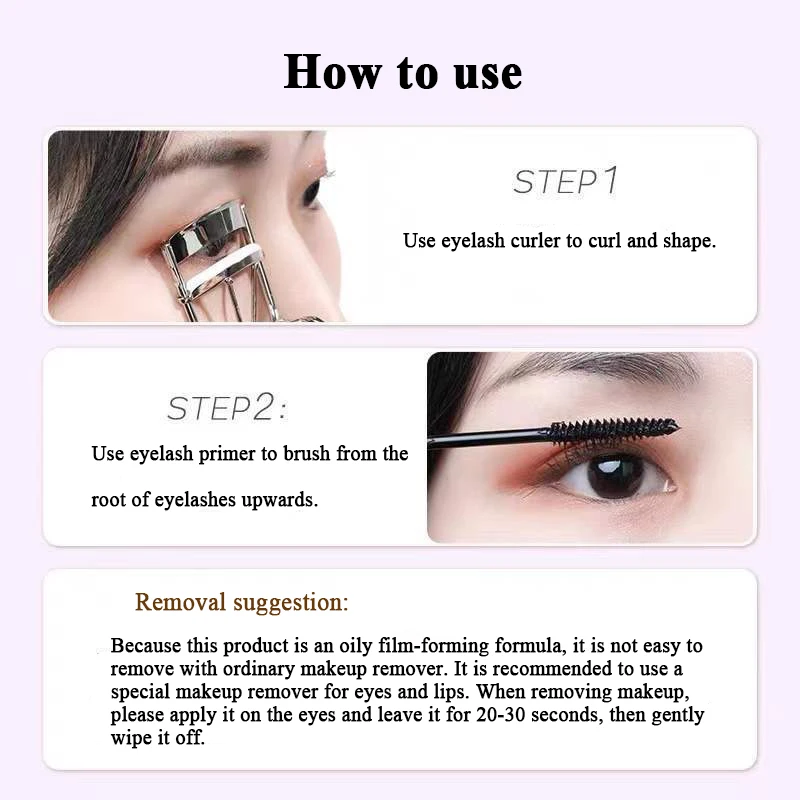 How to use

STEP1

Use eyelash curler to curl and shape.

STEP2:

Use eyelash primer to brush from the root of eyelashes upwards.

Removal suggestion:

Because this product is an oily film-forming formula, it is not easy to remove with ordinary makeup remover. It is recommended to use a special makeup remover for eyes and lips. When removing makeup, please apply it on the eyes and leave it for 20-30 seconds, then gently wipe it off.