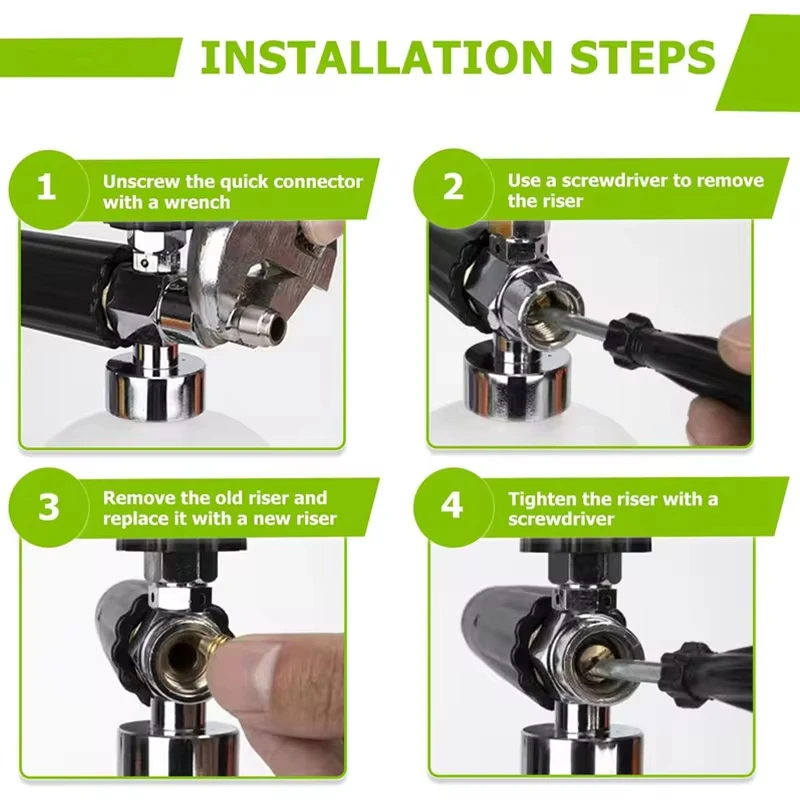 INSTALLATION STEPS

1 Unscrew the quick connector with a wrench

2 Use a screwdriver to remove the riser

3 Remove the old riser and replace it with a new riser

4 Tighten the riser with a screwdriver