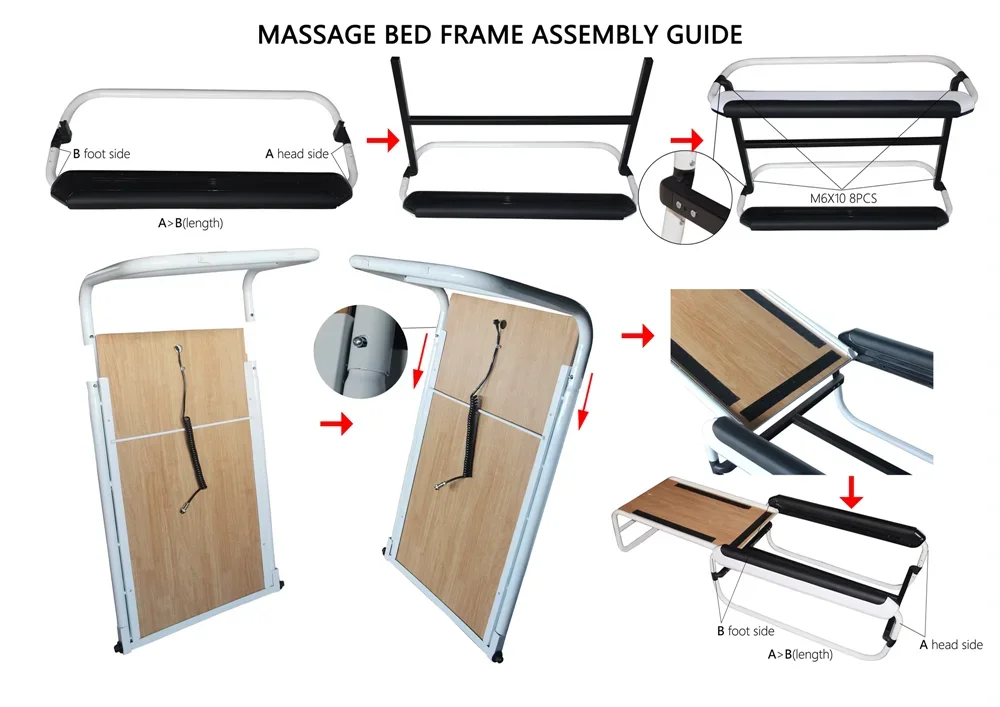 MASSAGE BED FRAME ASSEMBLY GUIDE

B foot side
A head side
A>B(length)

M6X10 8PCS

B foot side
A head side
A>B(length)