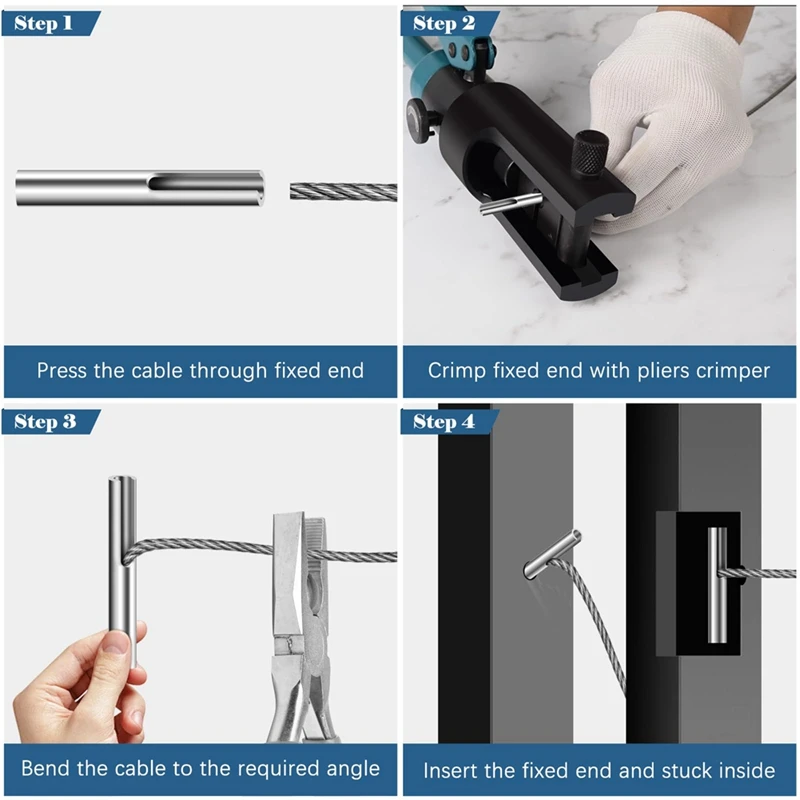 Step 1

Press the cable through fixed end

Step 2

Crimp fixed end with pliers crimper

Step 3

Bend the cable to the required angle

Step 4

Insert the fixed end and stuck inside