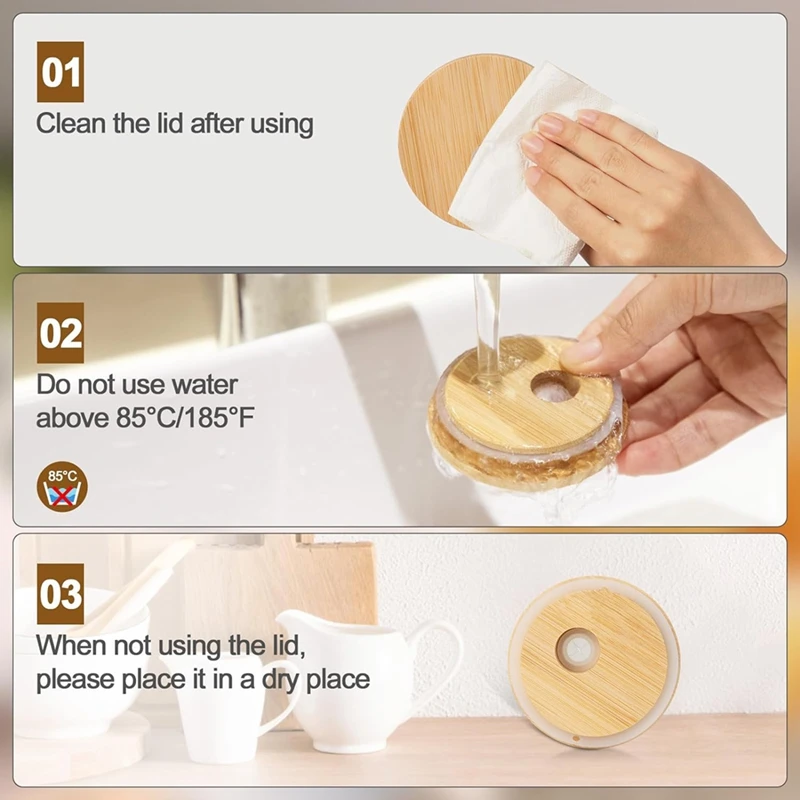 01
Clean the lid after using

02
Do not use water above 85°C/185°F

85°C

03
When not using the lid, please place it in a dry place