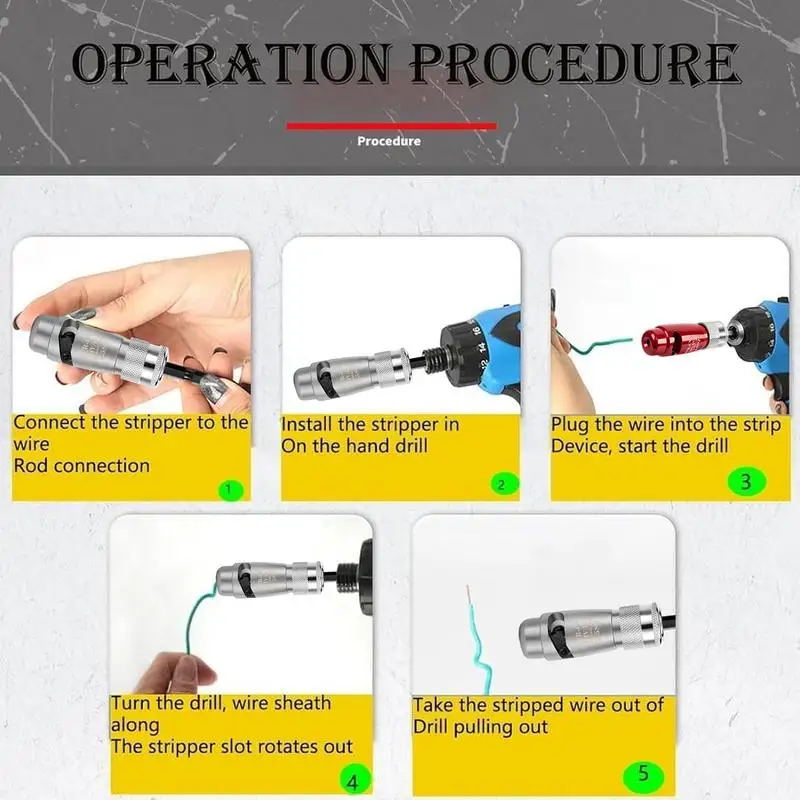 OPERATION PROCEDURE

Procedure

Connect the stripper to the wire
Rod connection

1

Install the stripper in
On the hand drill

2

Plug the wire into the strip
Device, start the drill

3

Turn the drill, wire sheath along
The stripper slot rotates out

4

Take the stripped wire out of
Drill pulling out

5