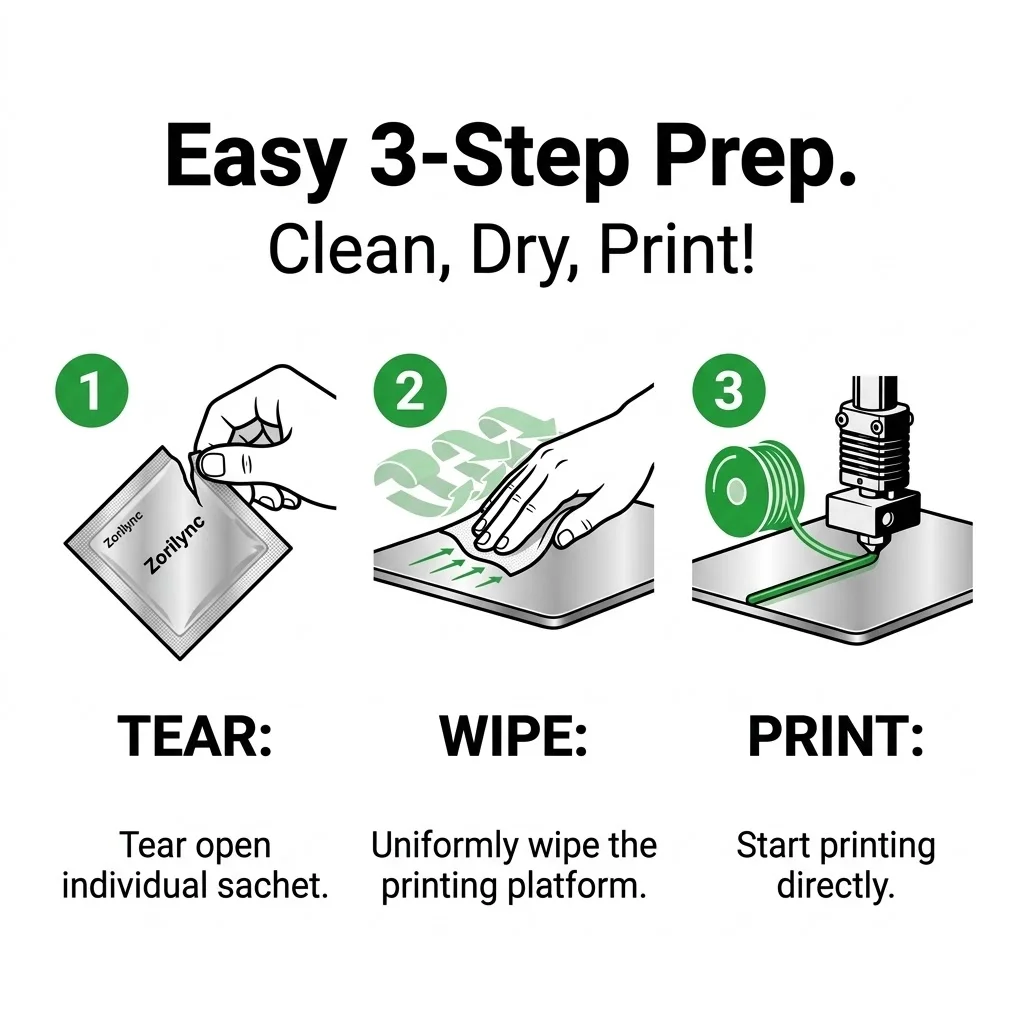 Easy 3-Step Prep.
Clean, Dry, Print!

1

Zorilync
Zorilync

TEAR:

Tear open individual sachet.

2

WIPE:

Uniformly wipe the printing platform.

3

PRINT:

Start printing directly.