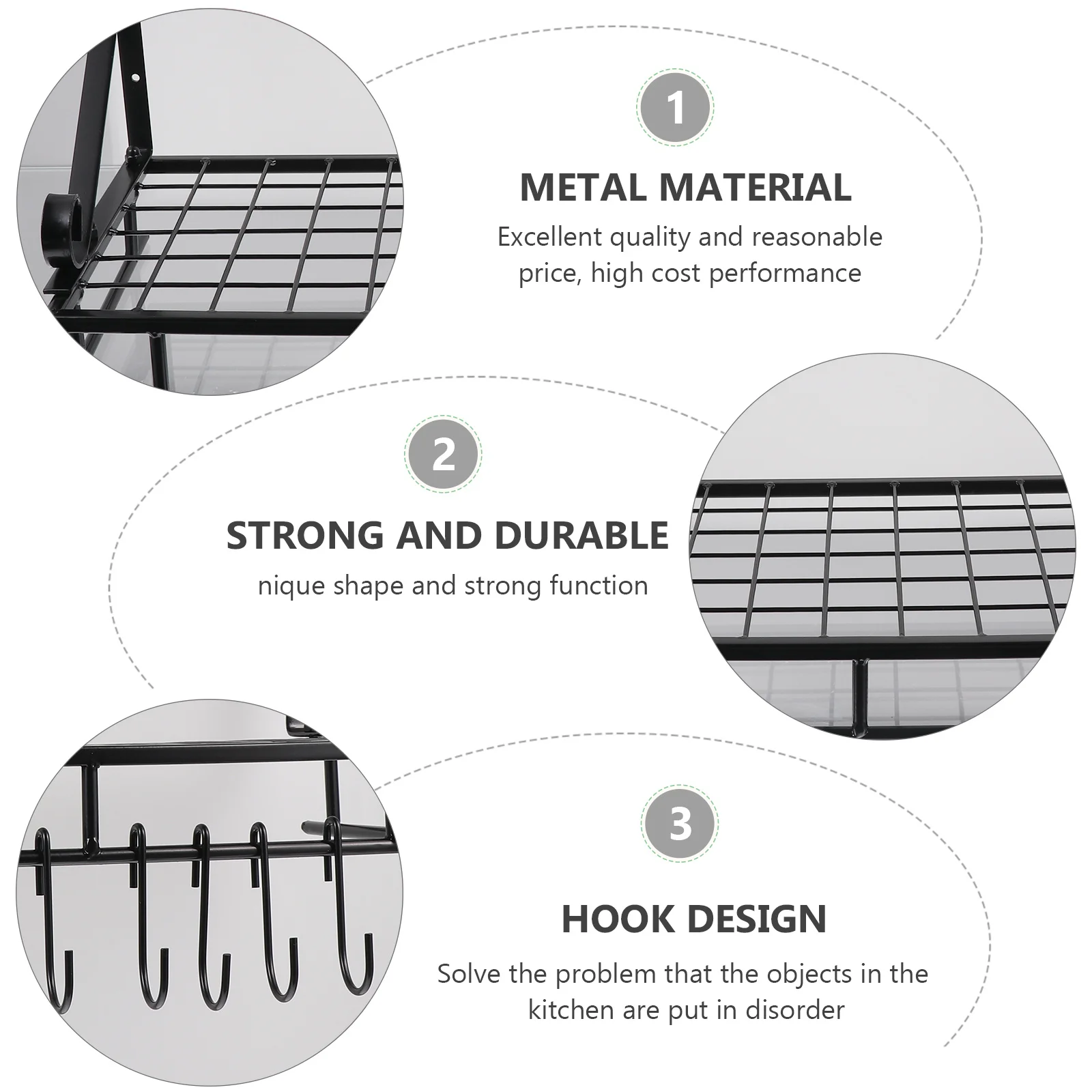 1

METAL MATERIAL

Excellent quality and reasonable price, high cost performance

2

STRONG AND DURABLE

nique shape and strong function

3

HOOK DESIGN

Solve the problem that the objects in the kitchen are put in disorder