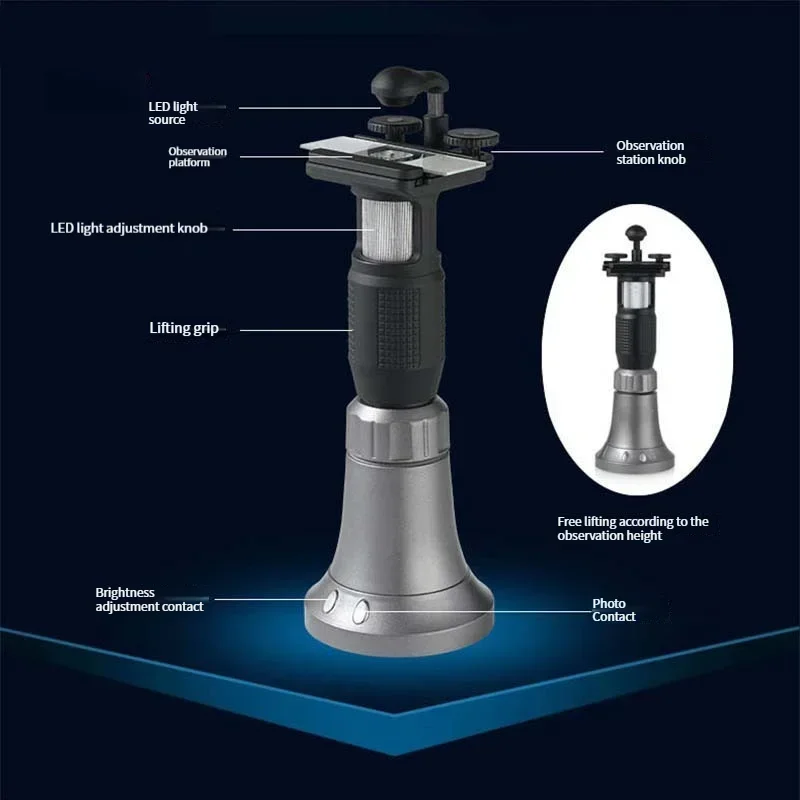 LED light source

Observation platform

Observation station knob

LED light adjustment knob

Lifting grip

Free lifting according to the observation height

Brightness adjustment contact

Photo Contact