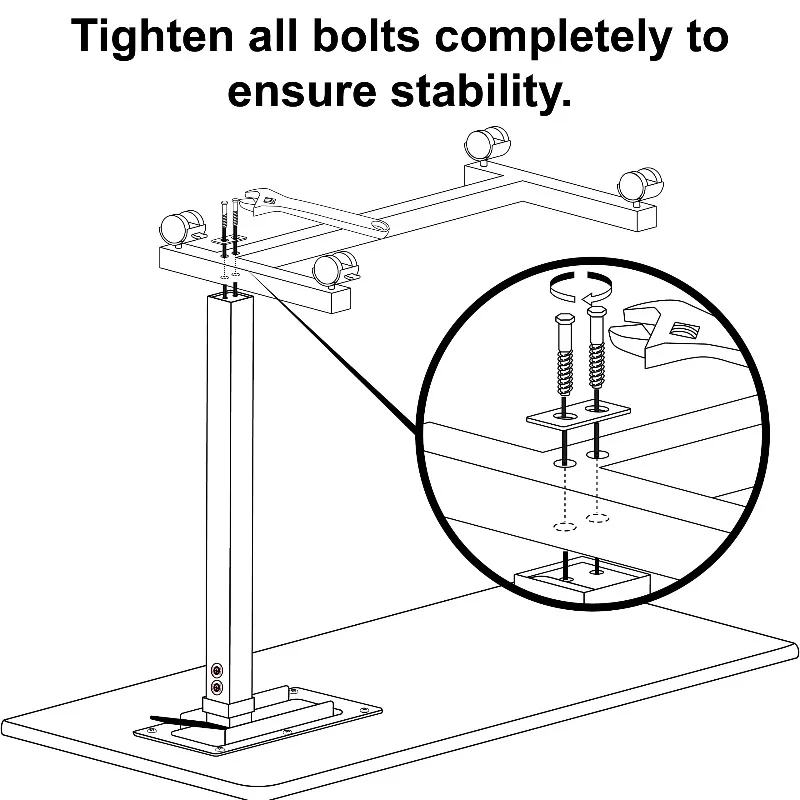 Tighten all bolts completely to ensure stability.