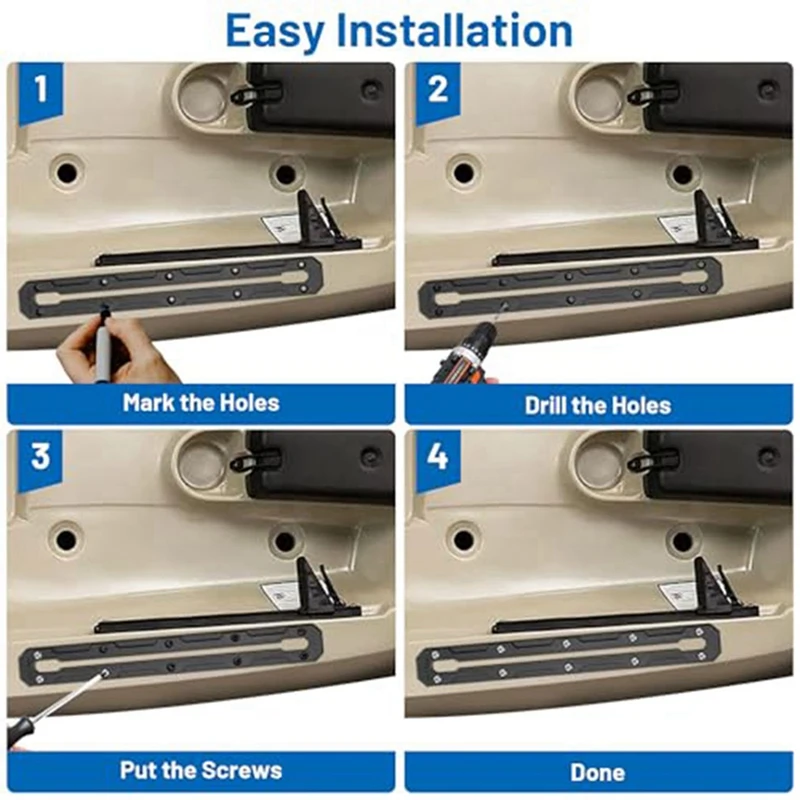 Easy Installation

1

Mark the Holes

2

Drill the Holes

3

Put the Screws

4

Done