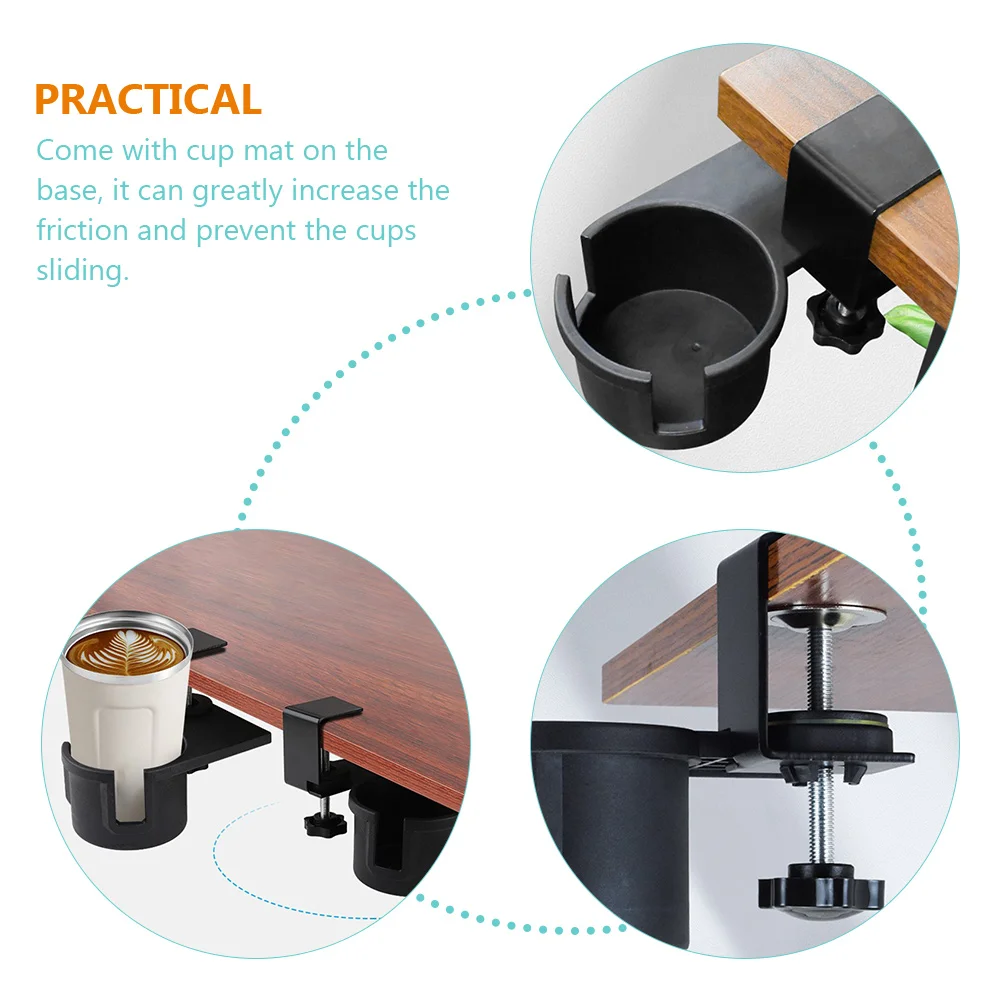 PRACTICAL
Come with cup mat on the base, it can greatly increase the friction and prevent the cups sliding.