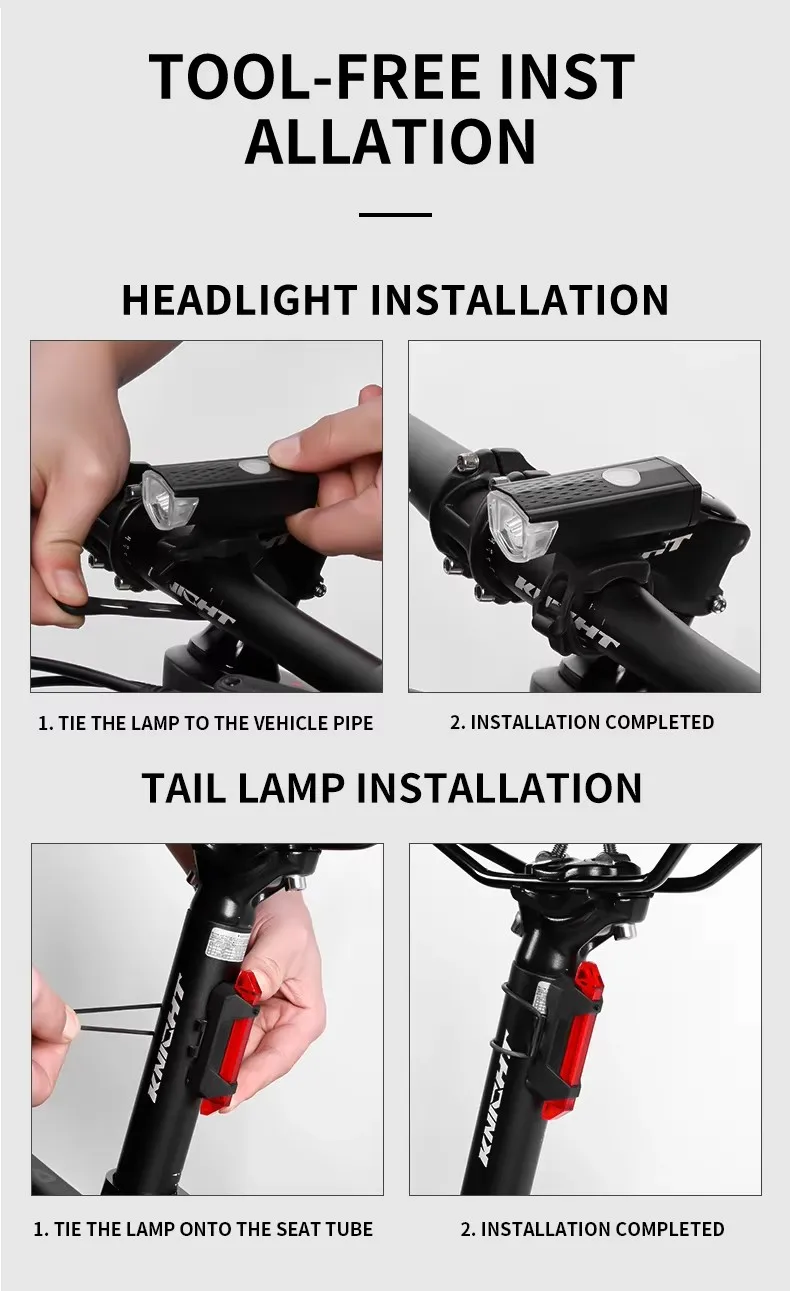 TOOL-FREE INST ALLATION

HEADLIGHT INSTALLATION

KNIGHT

KNIGHT

1. TIE THE LAMP TO THE VEHICLE PIPE

2. INSTALLATION COMPLETED

TAIL LAMP INSTALLATION

KNIGHT

KNIGHT

1. TIE THE LAMP ONTO THE SEAT TUBE

2. INSTALLATION COMPLETED