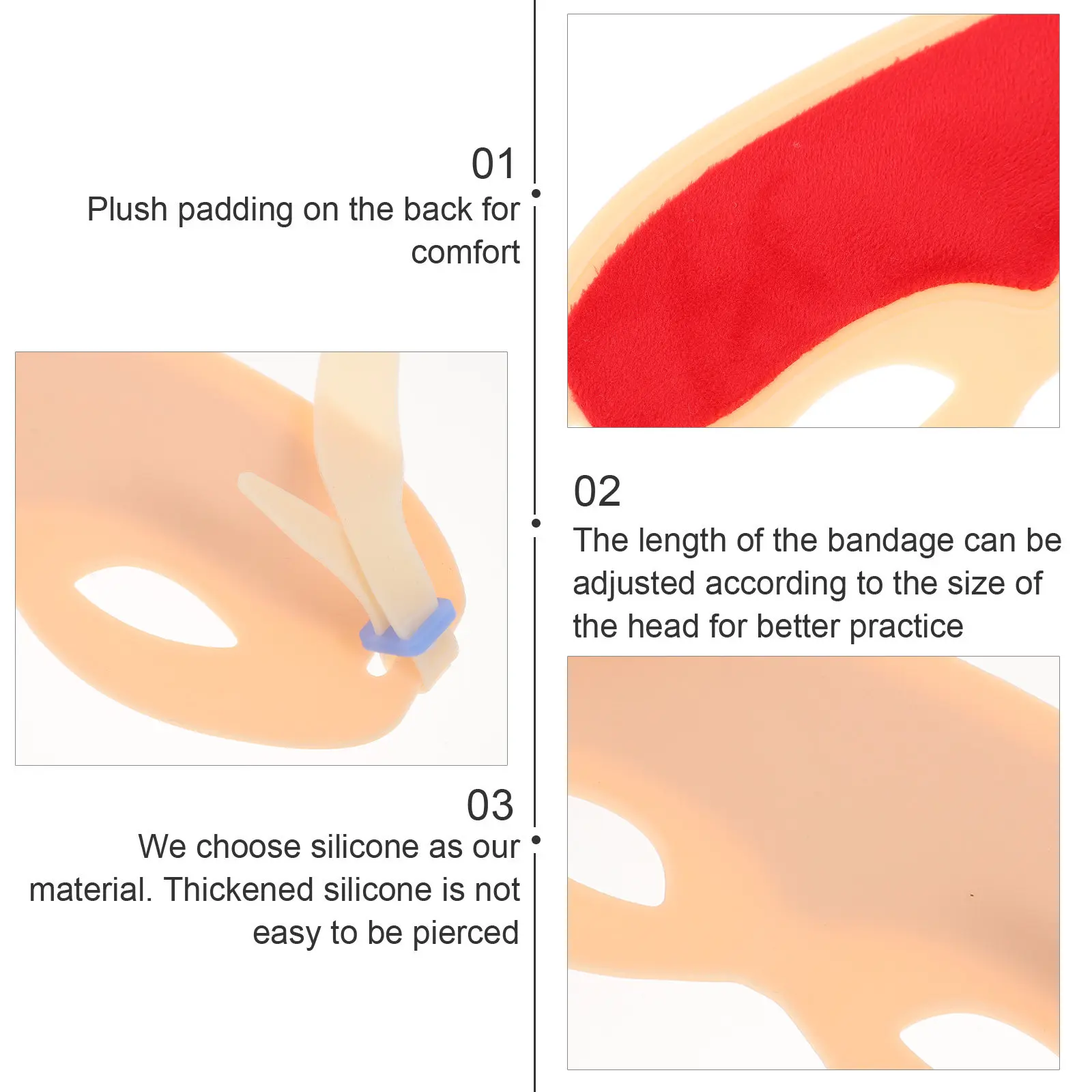 01
Plush padding on the back for comfort

02
The length of the bandage can be adjusted according to the size of the head for better practice

03
We choose silicone as our material. Thickened silicone is not easy to be pierced