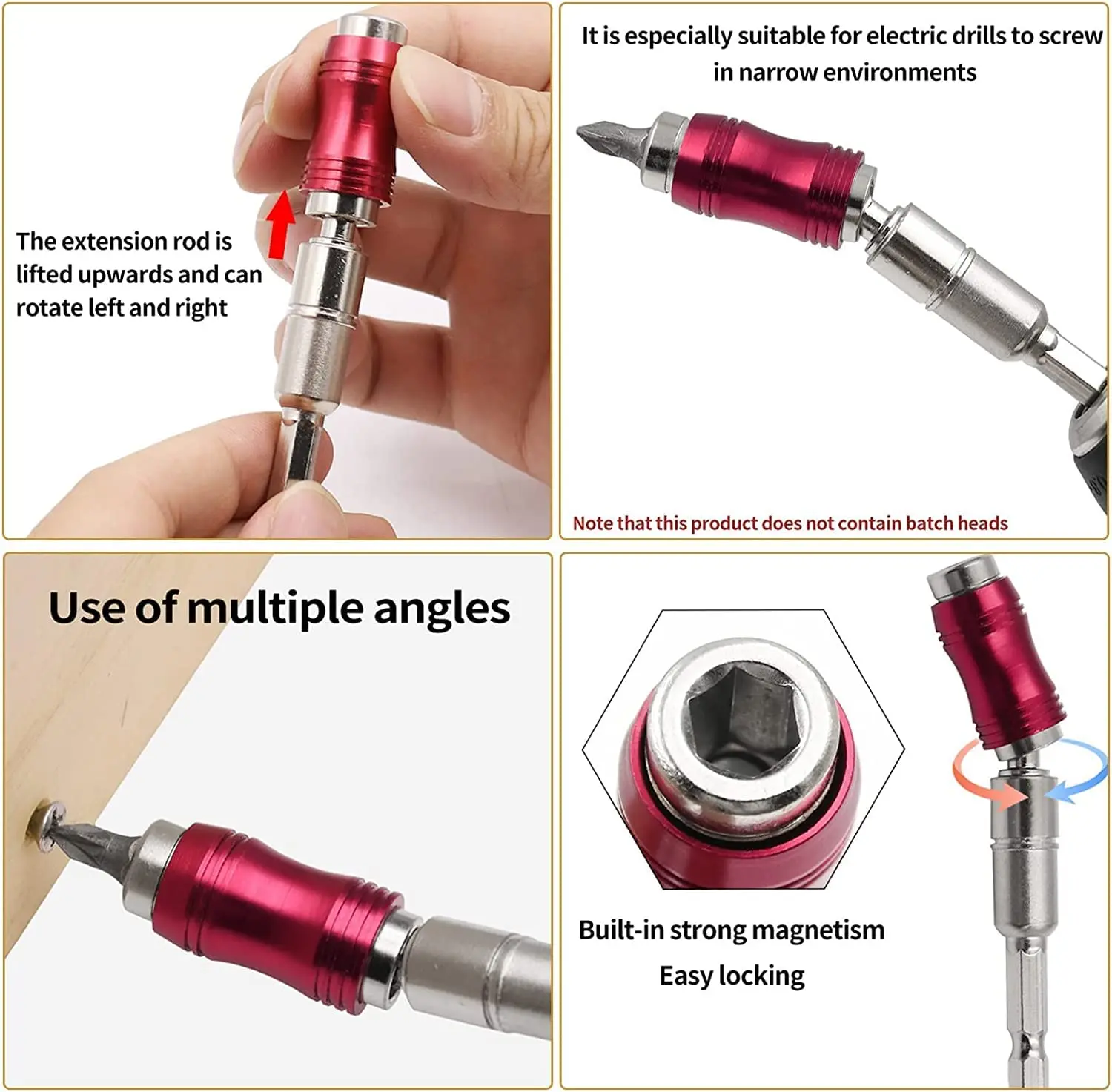 The extension rod is lifted upwards and can rotate left and right

It is especially suitable for electric drills to screw in narrow environments

Note that this product does not contain batch heads

Use of multiple angles

Built-in strong magnetism

Easy locking