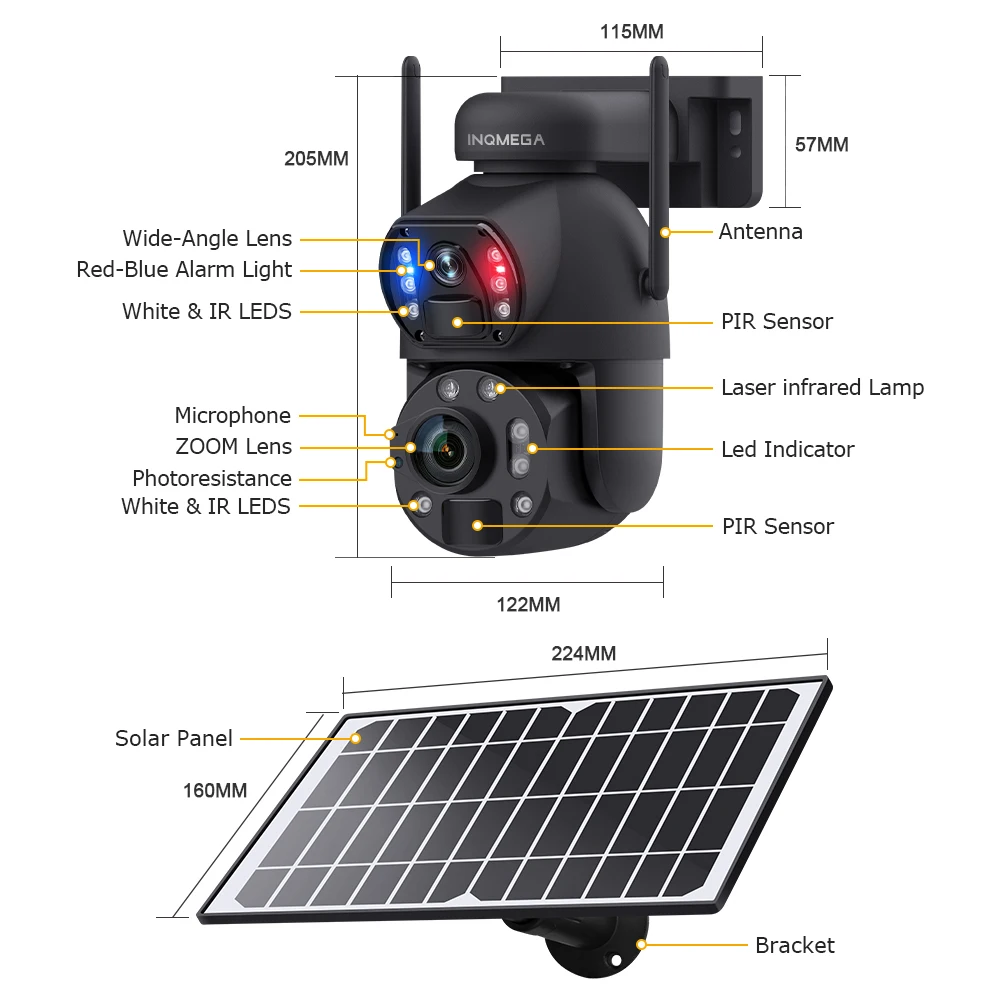 115MM

205MM

INQMEGA

57MM

Wide-Angle Lens

Red-Blue Alarm Light

White & IR LEDS

Antenna

PIR Sensor

Laser infrared Lamp

Microphone

ZOOM Lens

Photoresistance

White & IR LEDS

Led Indicator

PIR Sensor

122MM

224MM

Solar Panel

160MM

Bracket