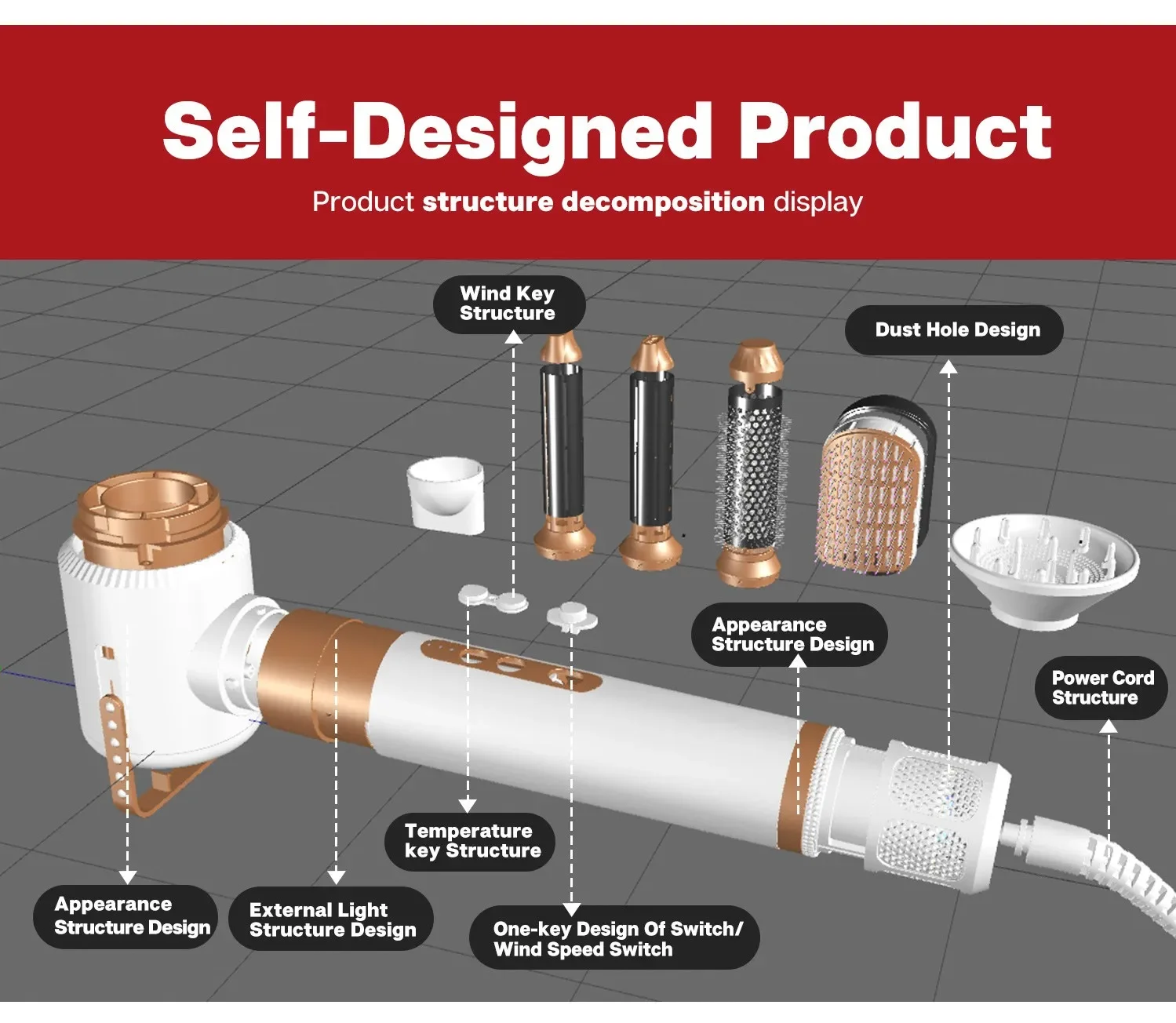 Self-Designed Product

Product structure decomposition display

Wind Key Structure

Dust Hole Design

Appearance Structure Design

Power Cord Structure

Temperature key Structure

Appearance Structure Design

External Light Structure Design

One-key Design Of Switch/ Wind Speed Switch