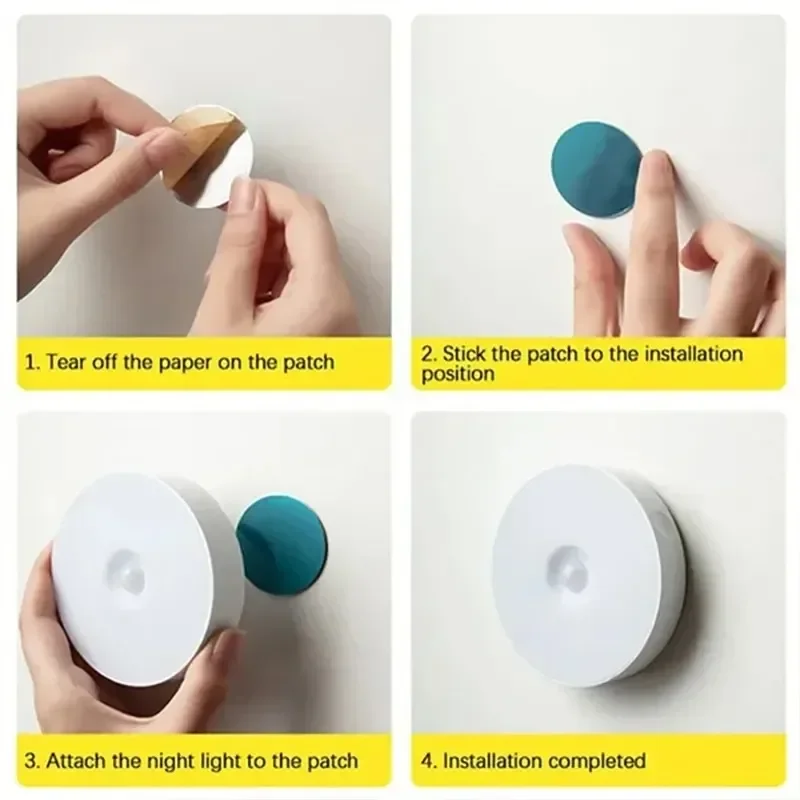 1. Tear off the paper on the patch

2. Stick the patch to the installation position

3. Attach the night light to the patch

4. Installation completed