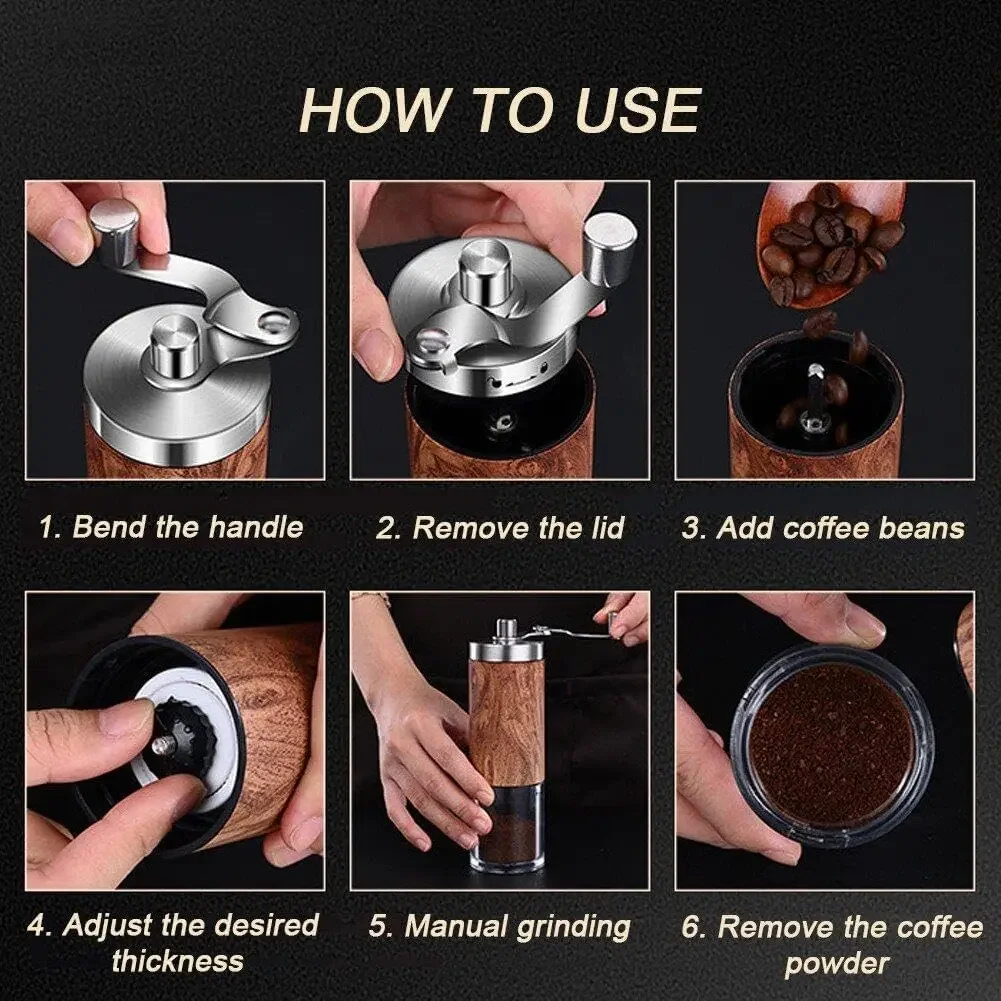 HOW TO USE

1. Bend the handle

2. Remove the lid

3. Add coffee beans

4. Adjust the desired thickness

5. Manual grinding

6. Remove the coffee powder