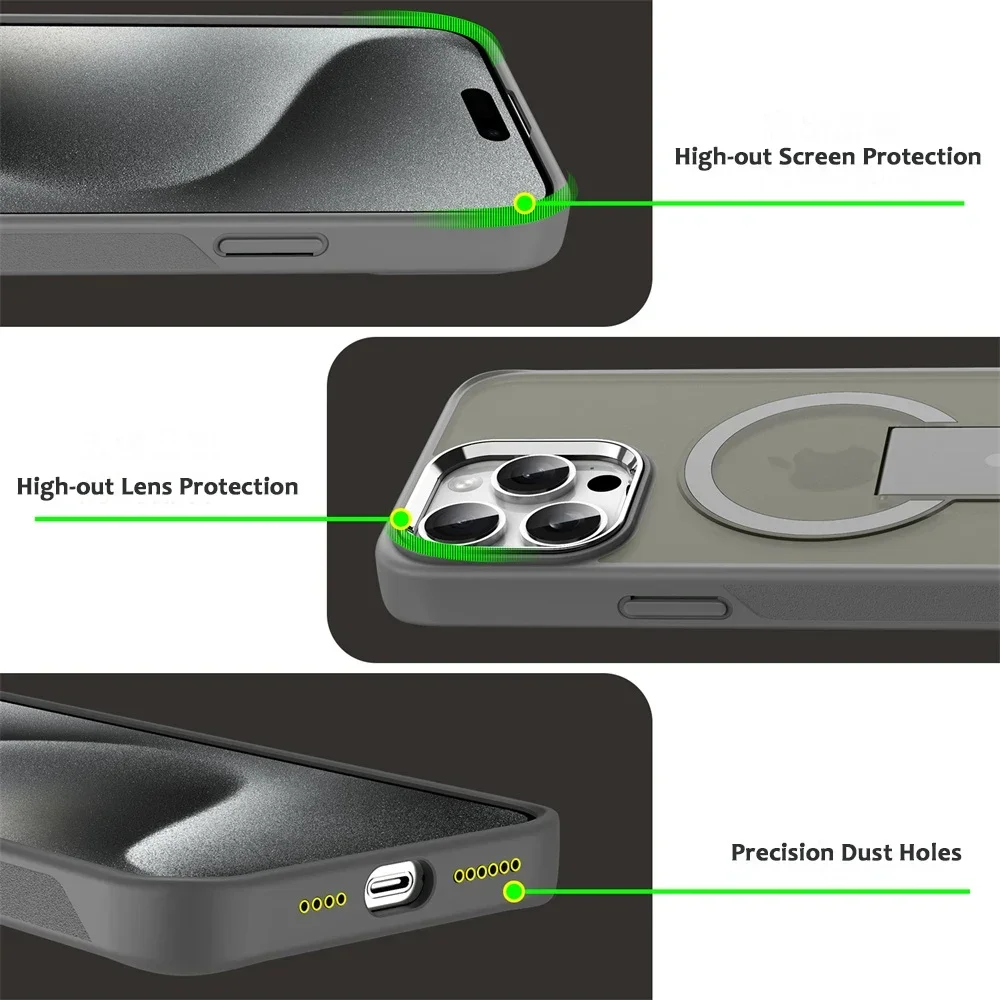 High-out Screen Protection

High-out Lens Protection

Precision Dust Holes