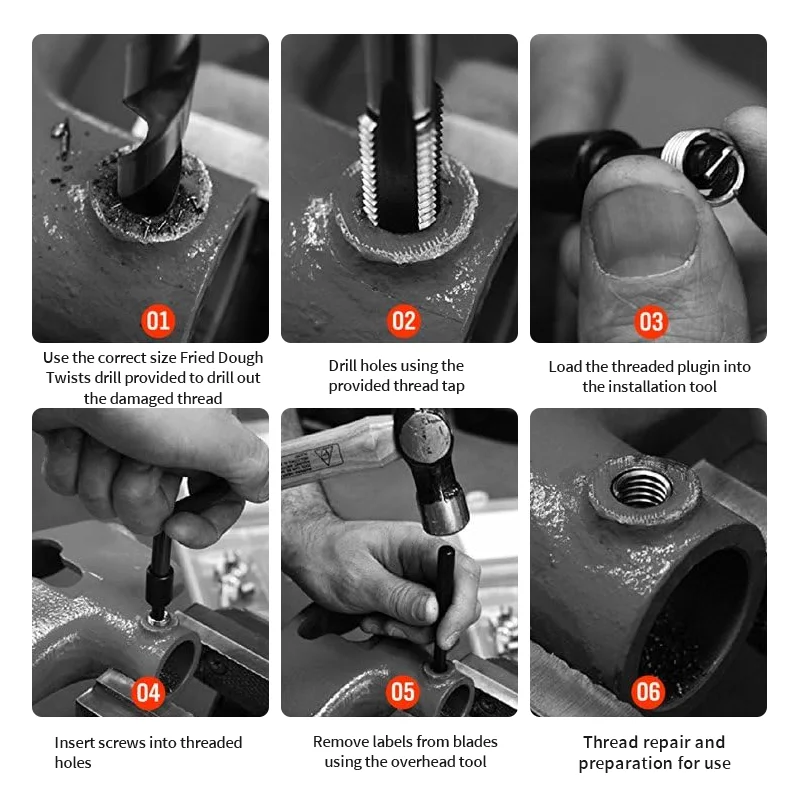 01

Use the correct size Fried Dough Twists drill provided to drill out the damaged thread

02

Drill holes using the provided thread tap

03

Load the threaded plugin into the installation tool

04

Insert screws into threaded holes

05

Remove labels from blades using the overhead tool

06

Thread repair and preparation for use