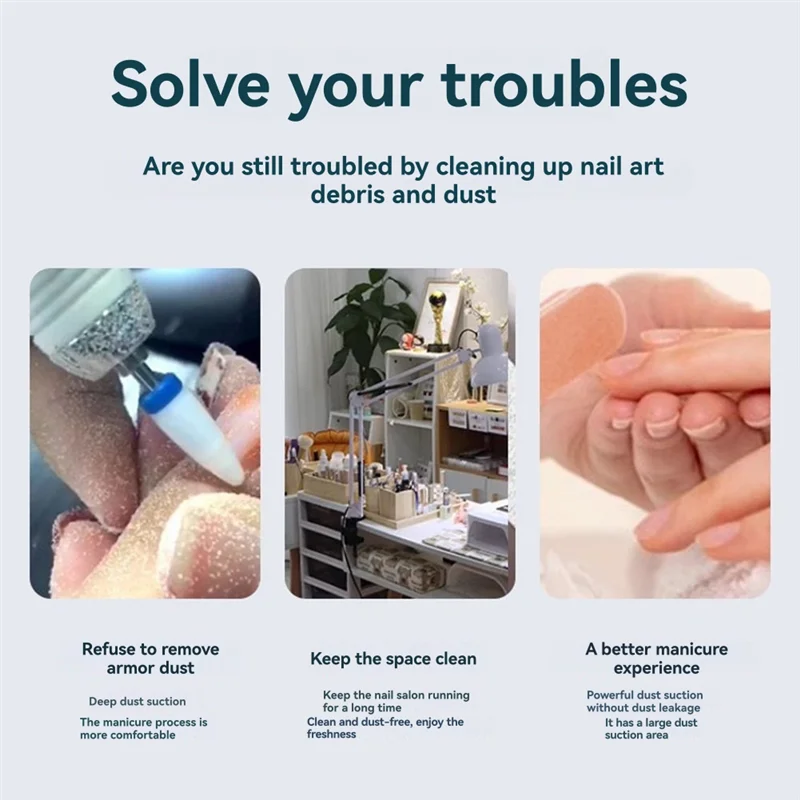 Solve your troubles

Are you still troubled by cleaning up nail art debris and dust

Refuse to remove armor dust

Deep dust suction

The manicure process is more comfortable

Keep the space clean

Keep the nail salon running for a long time

Clean and dust-free, enjoy the freshness

A better manicure experience

Powerful dust suction without dust leakage

It has a large dust suction area