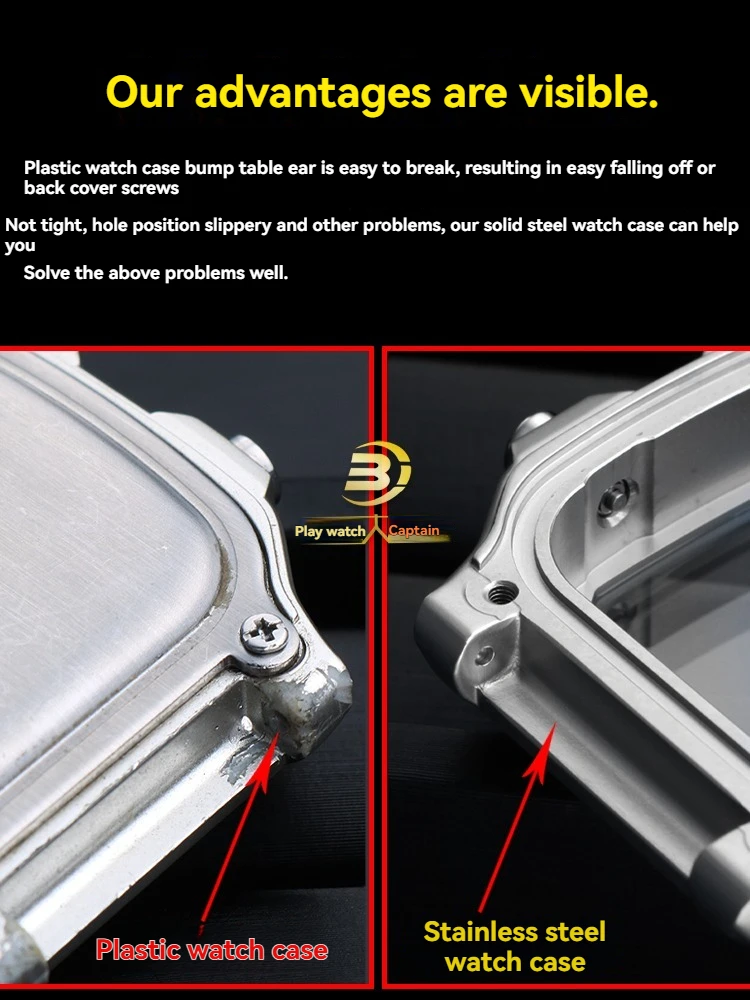 Our advantages are visible.

Plastic watch case bump table ear is easy to break, resulting in easy falling off or back cover screws

Not tight, hole position slippery and other problems, our solid steel watch case can help you

Solve the above problems well.

Play watch Captain

Plastic watch case

Stainless steel watch case