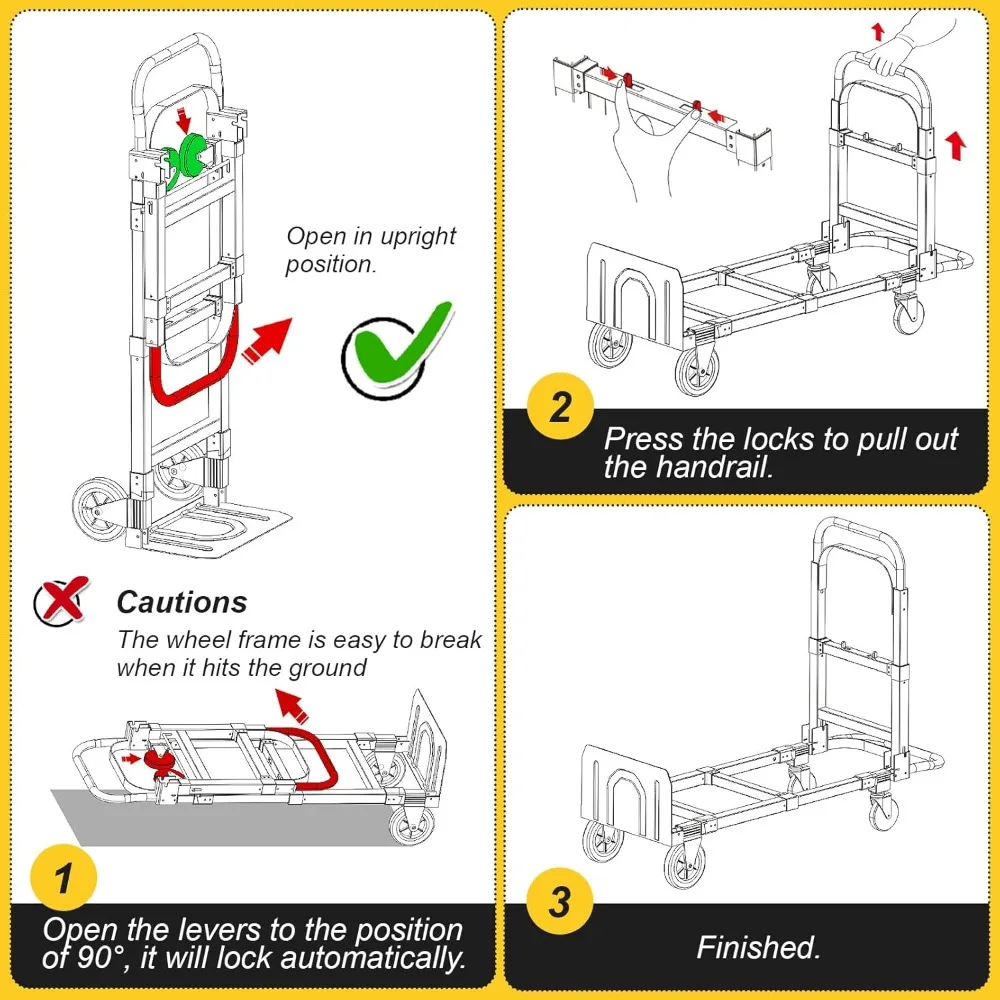 Open in upright position.

Cautions

The wheel frame is easy to break when it hits the ground

1

Open the levers to the position of 90°, it will lock automatically.

2

Press the locks to pull out the handrail.

3

Finished.