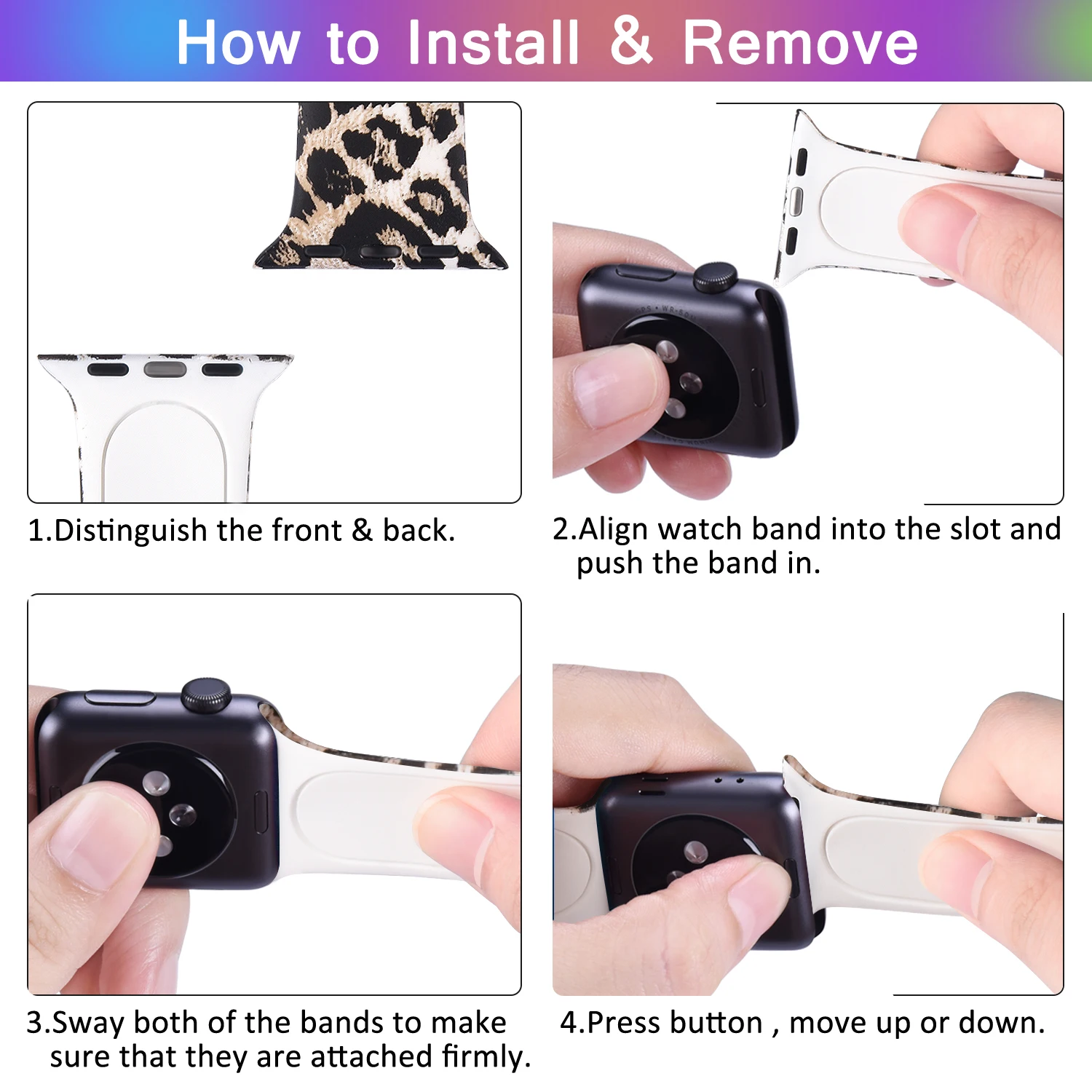 How to Install & Remove

1.Distinguish the front & back.

2.Align watch band into the slot and push the band in.

3.Sway both of the bands to make sure that they are attached firmly.

4.Press button , move up or down.