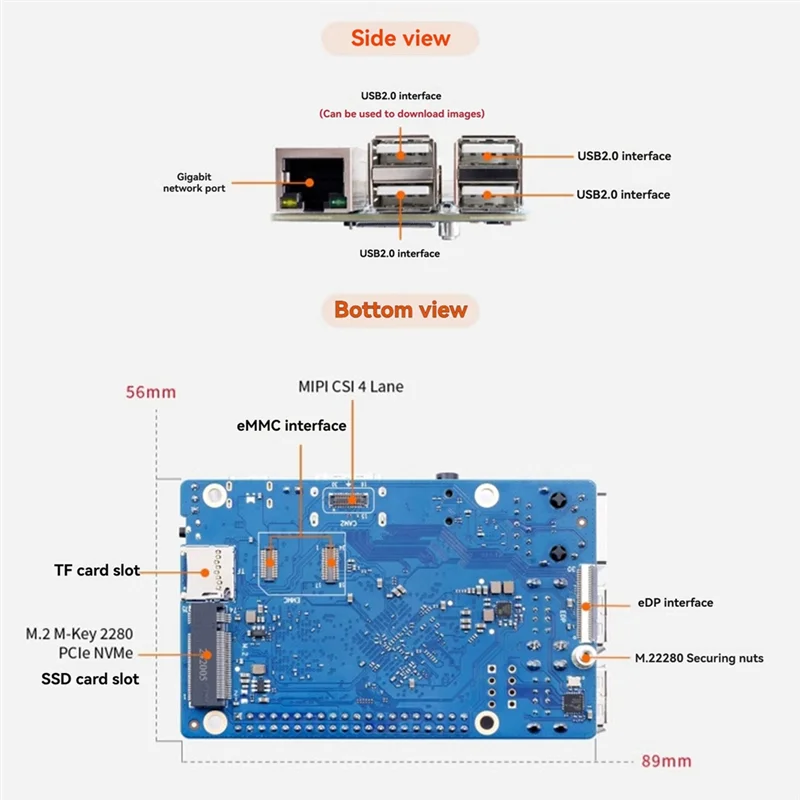 Side view

USB2.0 interface
(Can be used to download images)

Gigabit network port

USB2.0 interface

USB2.0 interface

USB2.0 interface

Bottom view

56mm

MIPI CSI 4 Lane

eMMC interface

TF card slot

M.2 M-Key 2280
PCIe NVMe
SSD card slot

eDP interface

M.22280 Securing nuts

89mm