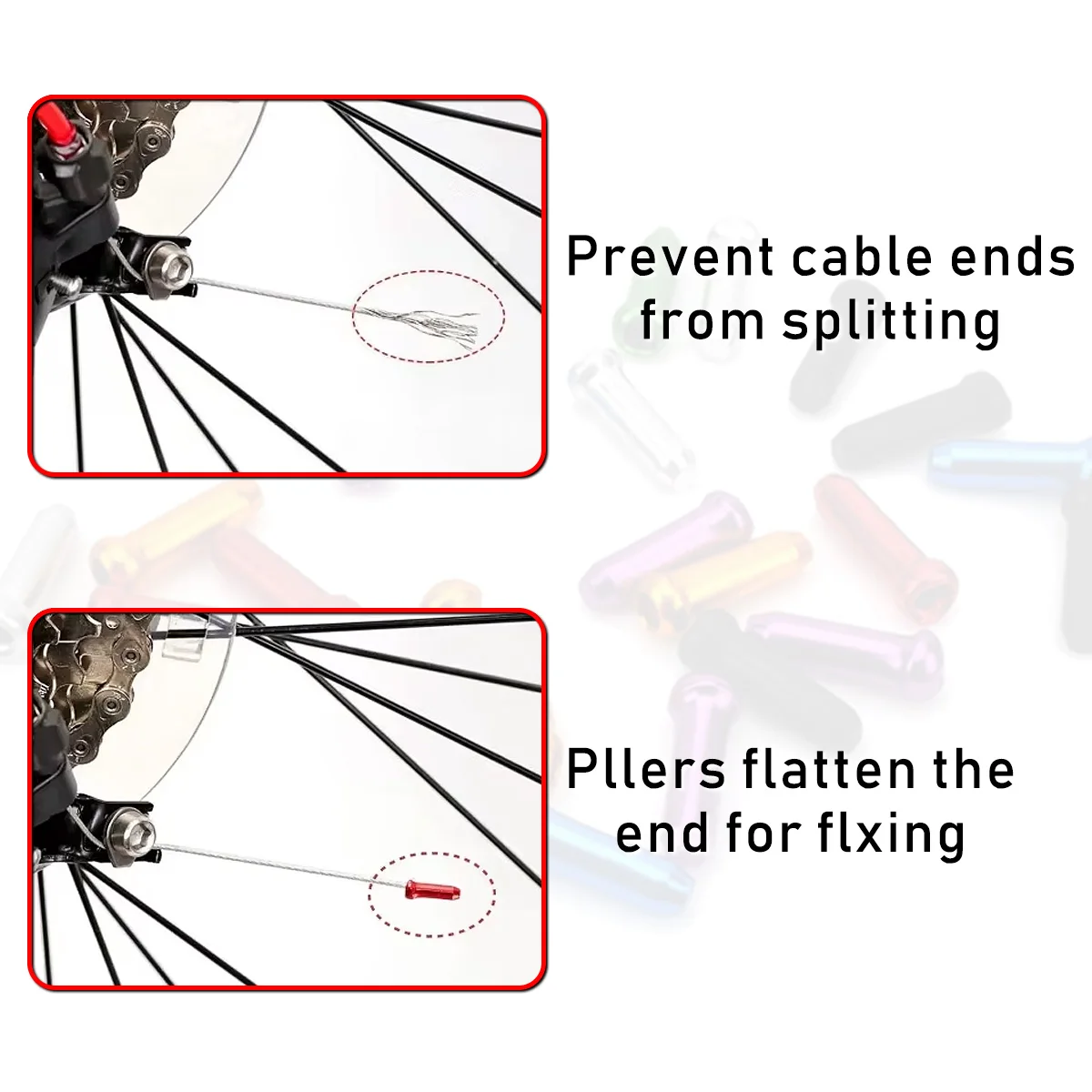 Prevent cable ends from splitting

Pllers flatten the end for flxing