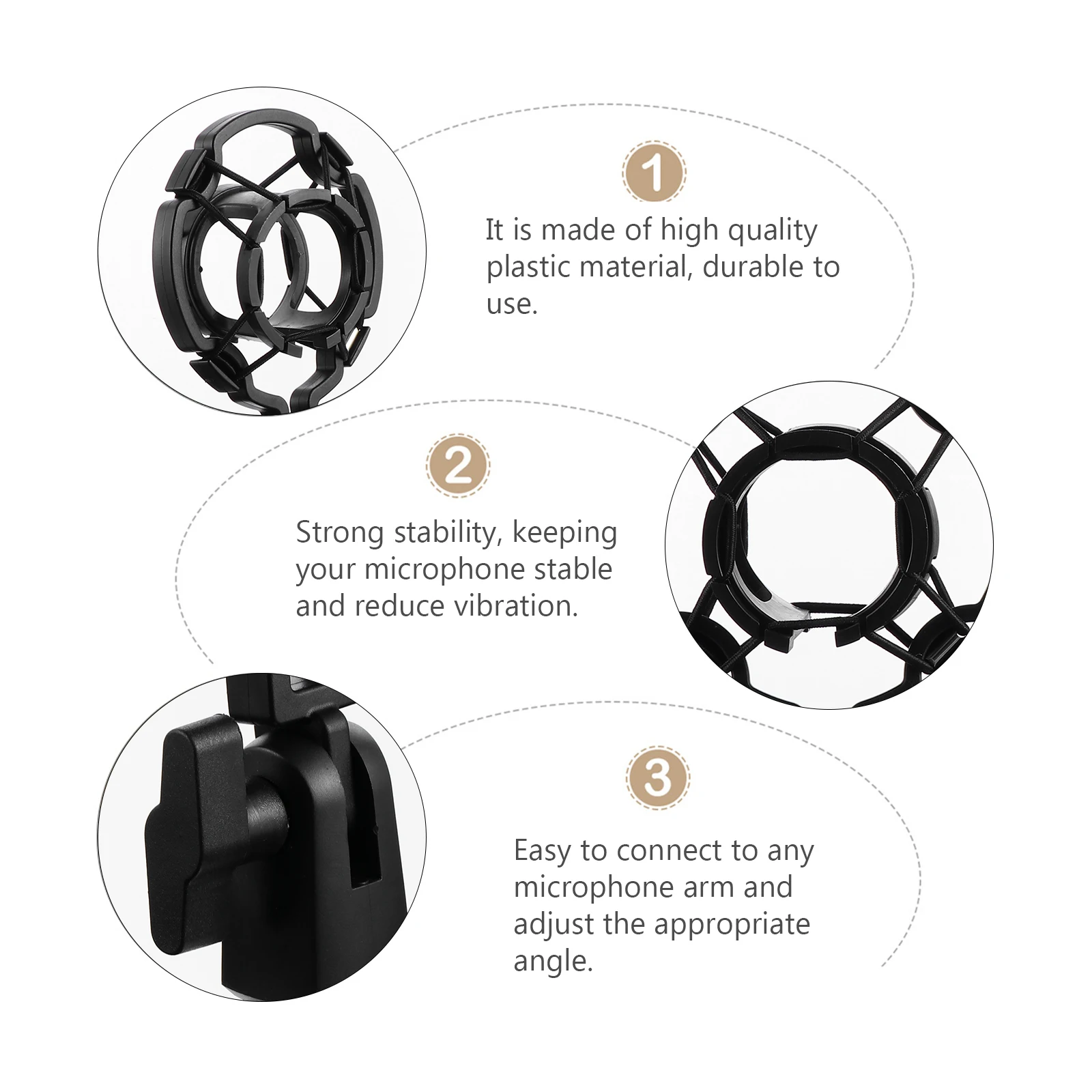 1

It is made of high quality plastic material, durable to use.

2

Strong stability, keeping your microphone stable and reduce vibration.

3

Easy to connect to any microphone arm and adjust the appropriate angle.