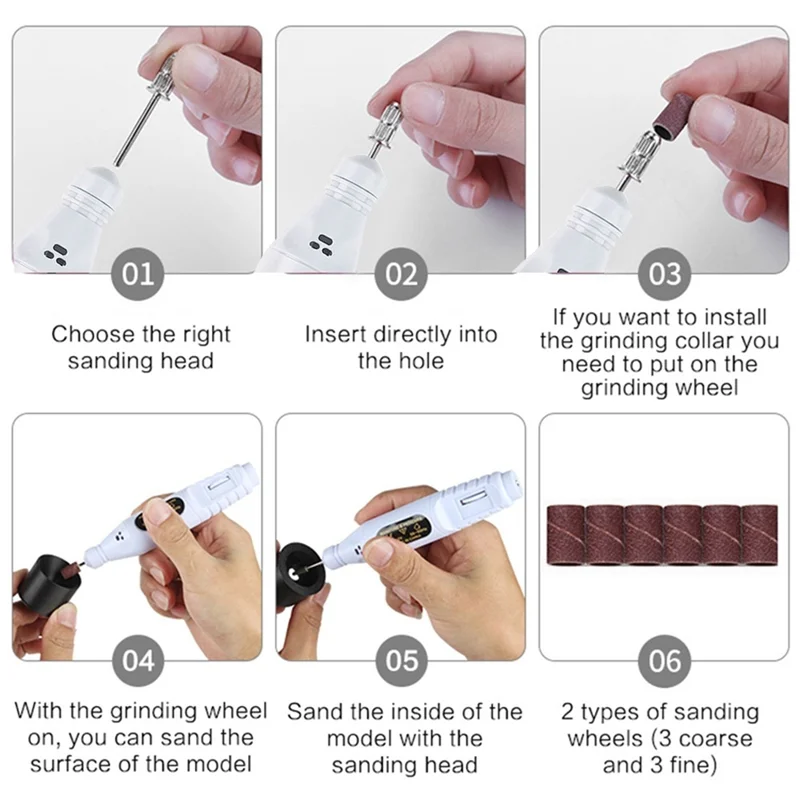 01

Choose the right sanding head

02

Insert directly into the hole

03

If you want to install the grinding collar you need to put on the grinding wheel

04

With the grinding wheel on, you can sand the surface of the model

05

Sand the inside of the model with the sanding head

06

2 types of sanding wheels (3 coarse and 3 fine)