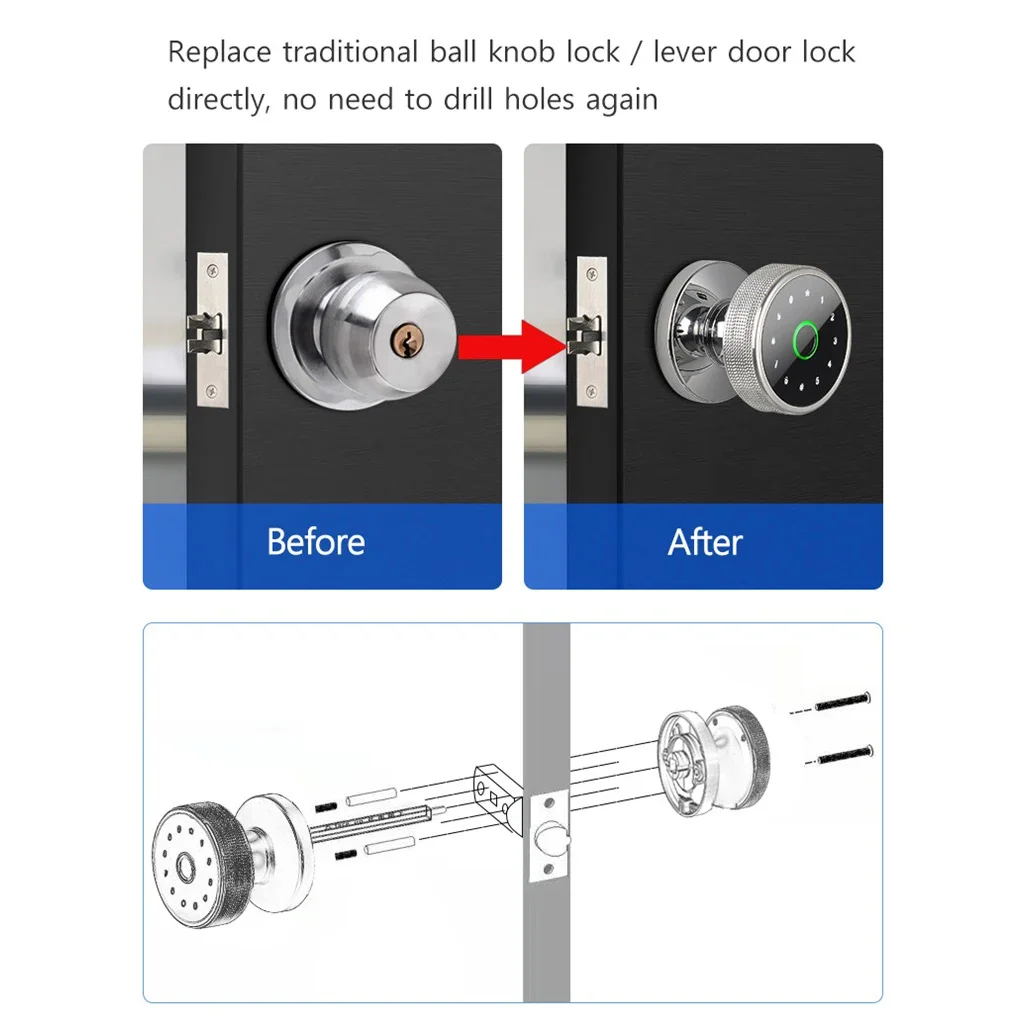 Replace traditional ball knob lock / lever door lock directly, no need to drill holes again

Before

After