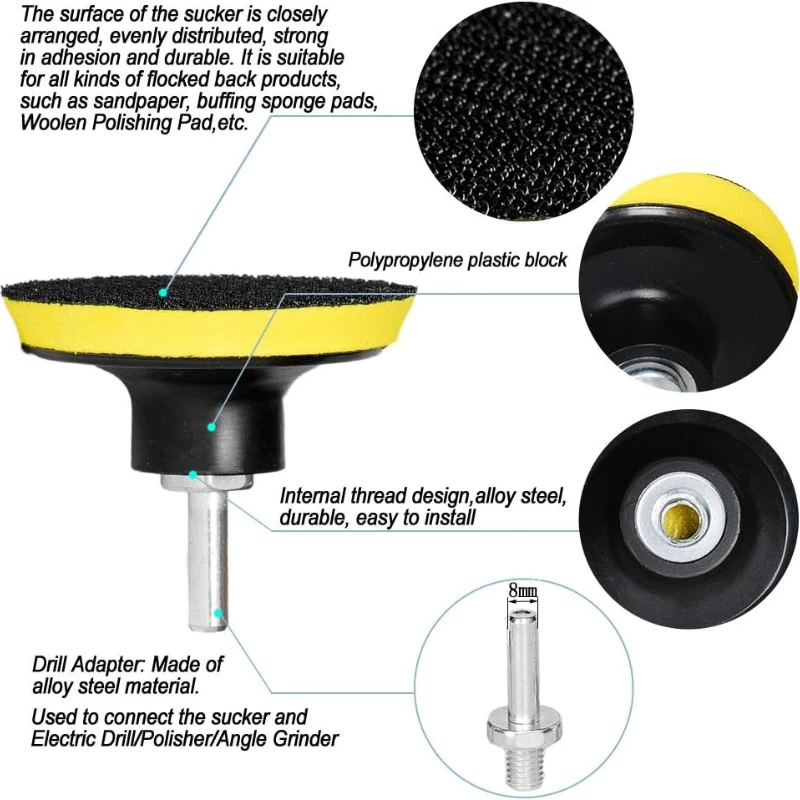 The surface of the sucker is closely arranged, evenly distributed, strong in adhesion and durable. It is suitable for all kinds of flocked back products, such as sandpaper, buffing sponge pads, Woolen Polishing Pad,etc.

Polypropylene plastic block

Internal thread design,alloy steel, durable, easy to install

8mm

Drill Adapter: Made of alloy steel material.

Used to connect the sucker and Electric Drill/Polisher/Angle Grinder