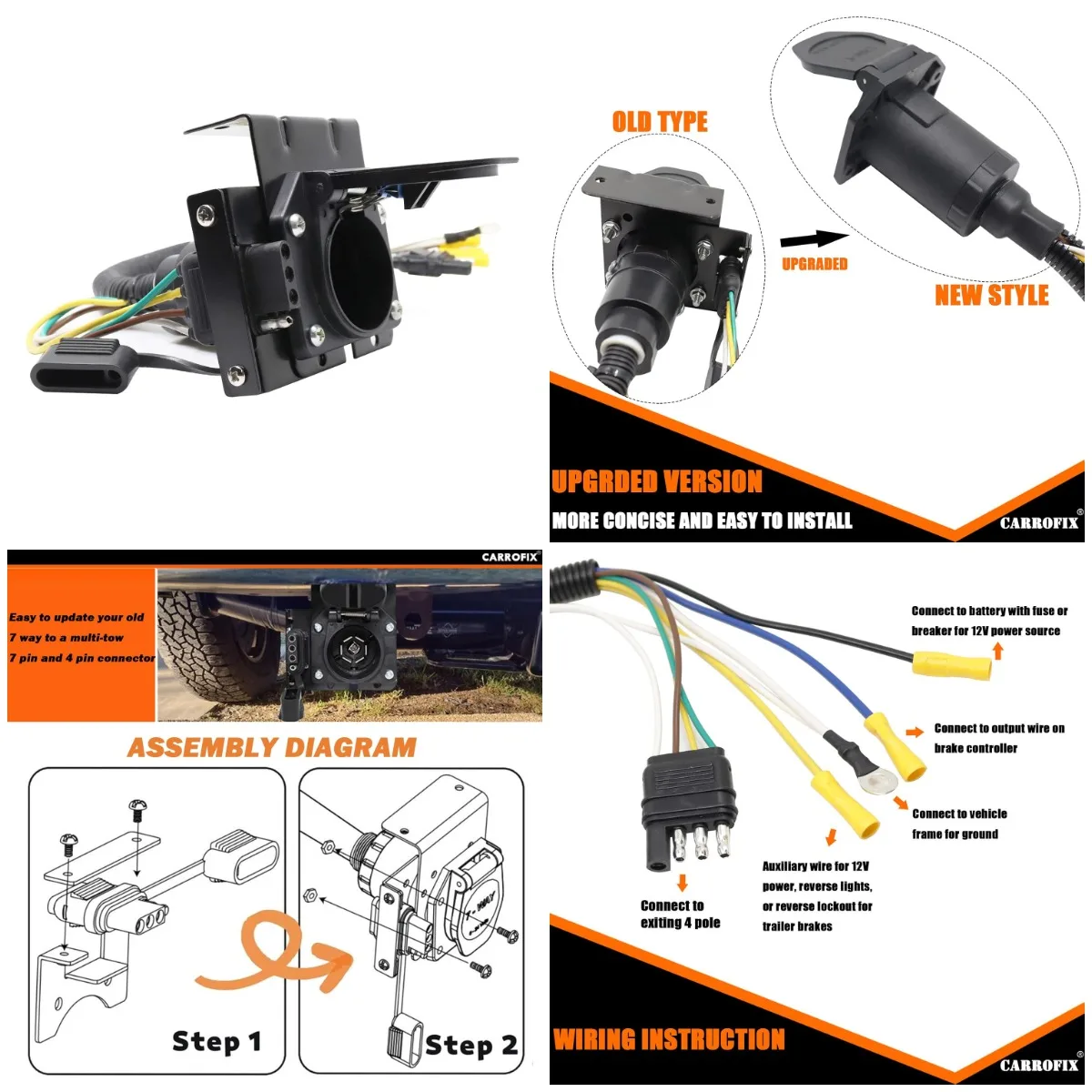 OLD TYPE

UPGRADED

NEW STYLE

UPGRDED VERSION
MORE CONCISE AND EASY TO INSTALL

CARROFIX®

CARROFIX

Easy to update your old 7 way to a multi-tow 7 pin and 4 pin connector

ASSEMBLY DIAGRAM

Step 1

Step 2

Connect to battery with fuse or breaker for 12V power source

Connect to output wire on brake controller

Connect to vehicle frame for ground

Auxiliary wire for 12V power, reverse lights, or reverse lockout for trailer brakes

Connect to exiting 4 pole

WIRING INSTRUCTION

CARROFIX®