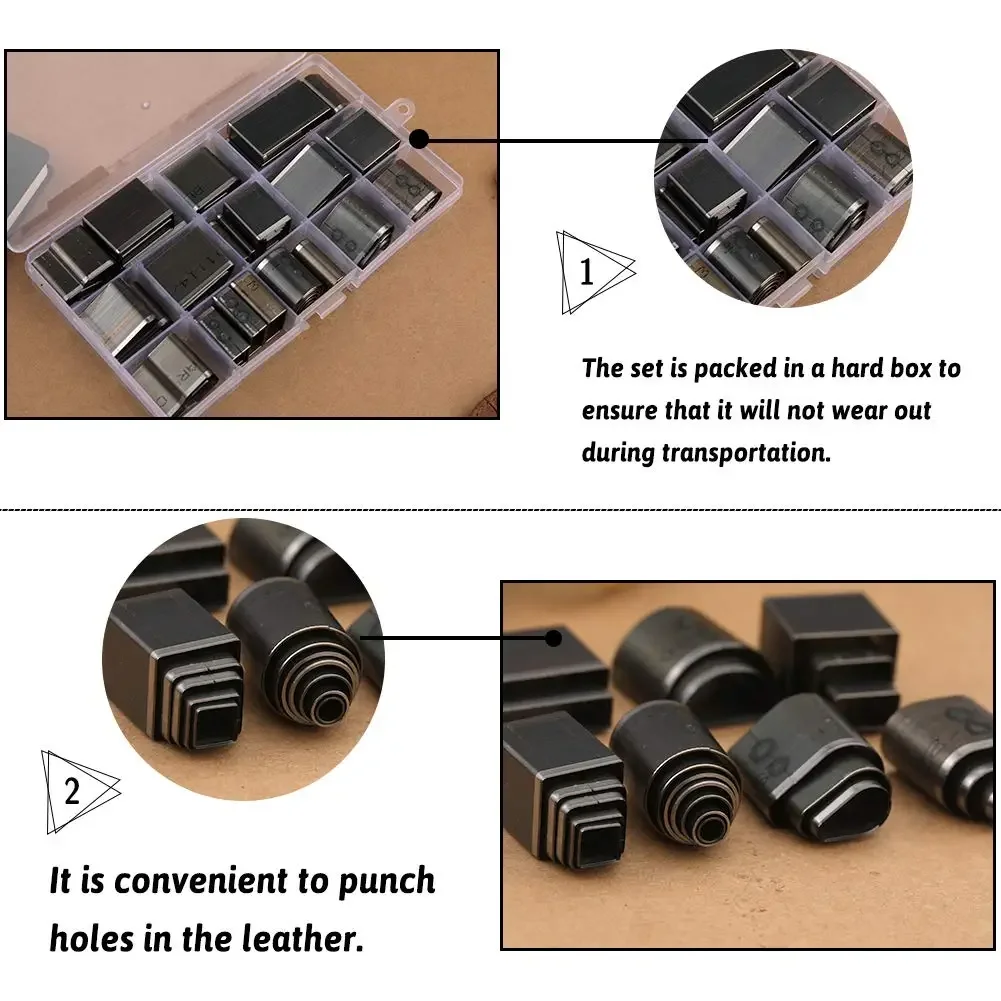 1

The set is packed in a hard box to ensure that it will not wear out during transportation.

2

It is convenient to punch holes in the leather.