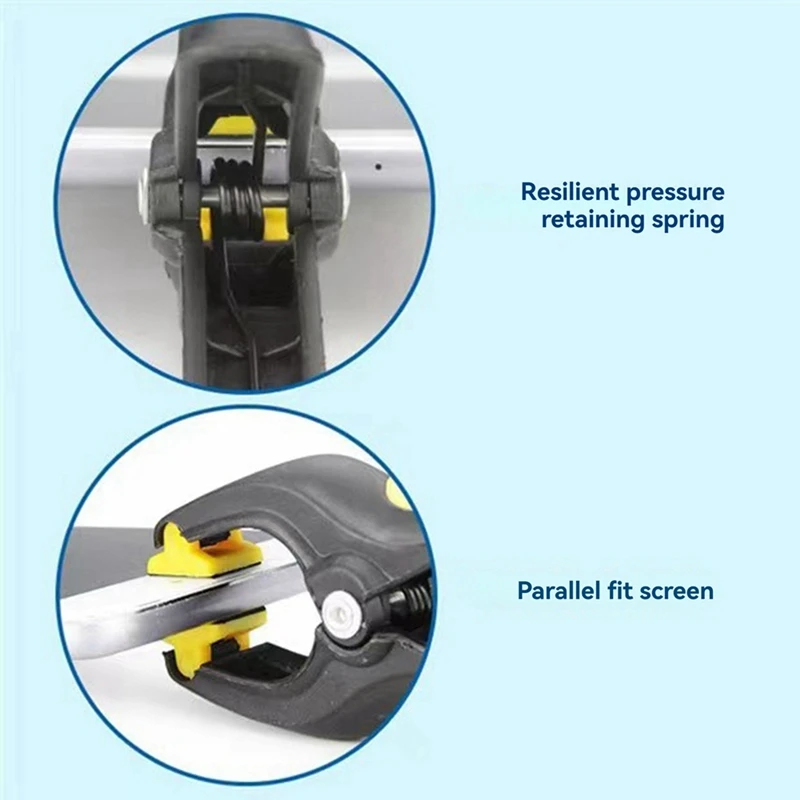 Resilient pressure retaining spring

Parallel fit screen