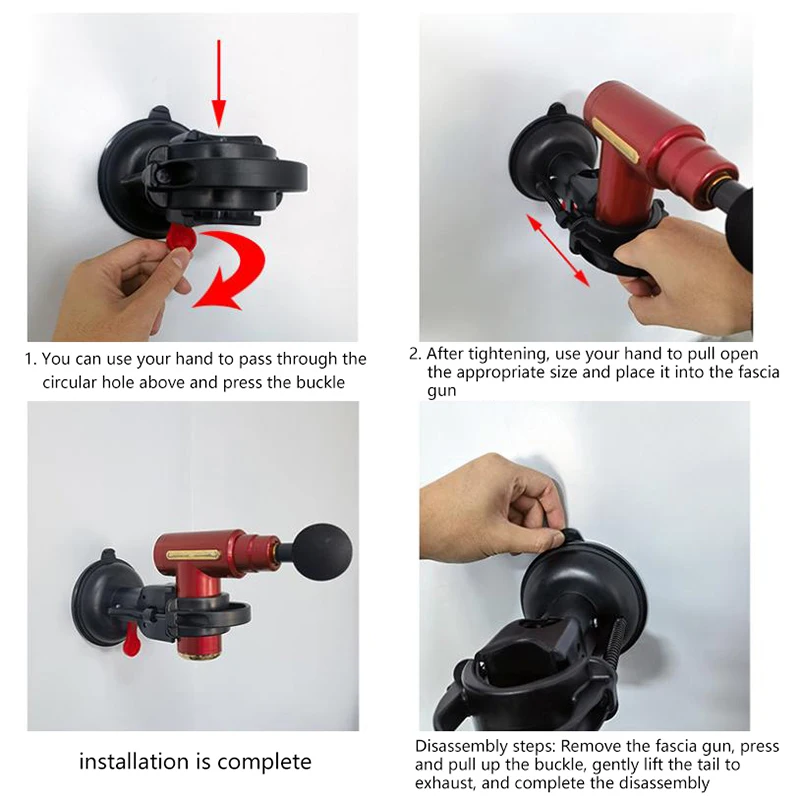 1. You can use your hand to pass through the circular hole above and press the buckle

2. After tightening, use your hand to pull open the appropriate size and place it into the fascia gun

installation is complete

Disassembly steps: Remove the fascia gun, press and pull up the buckle, gently lift the tail to exhaust, and complete the disassembly