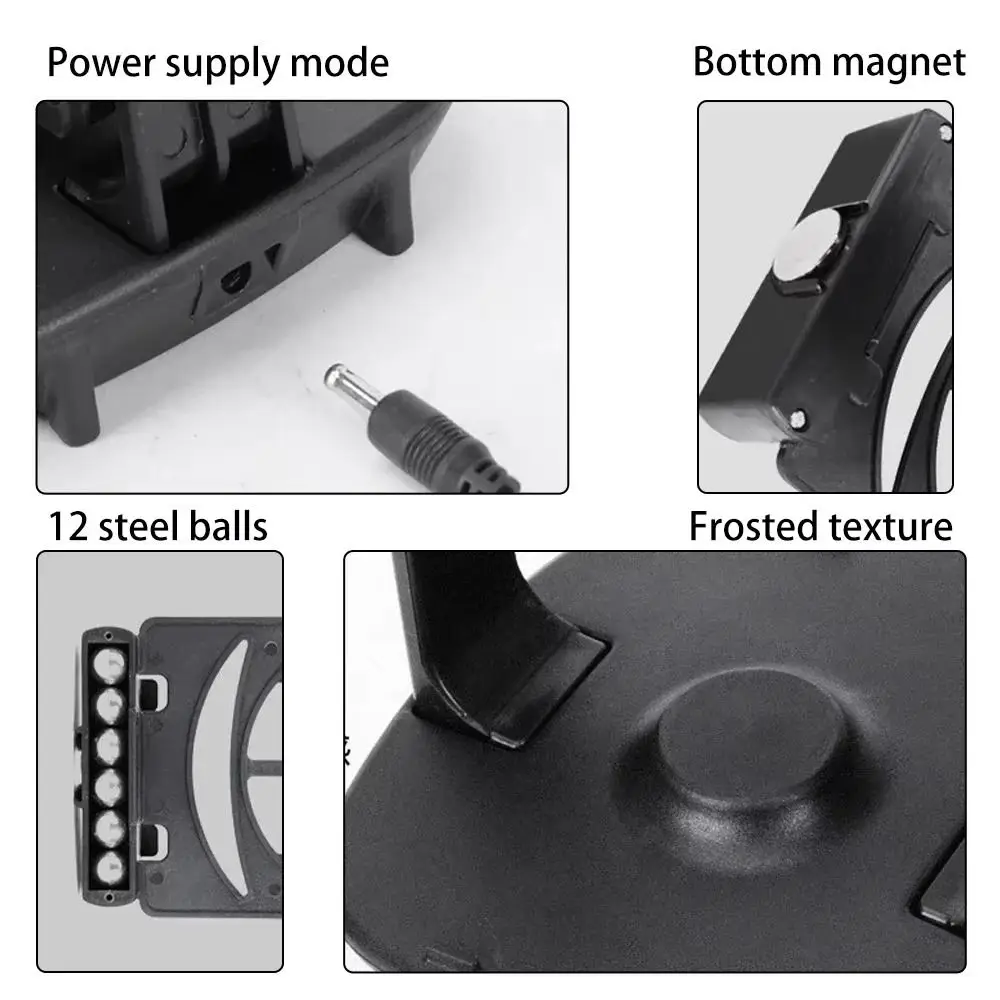 Power supply mode

Bottom magnet

12 steel balls

Frosted texture