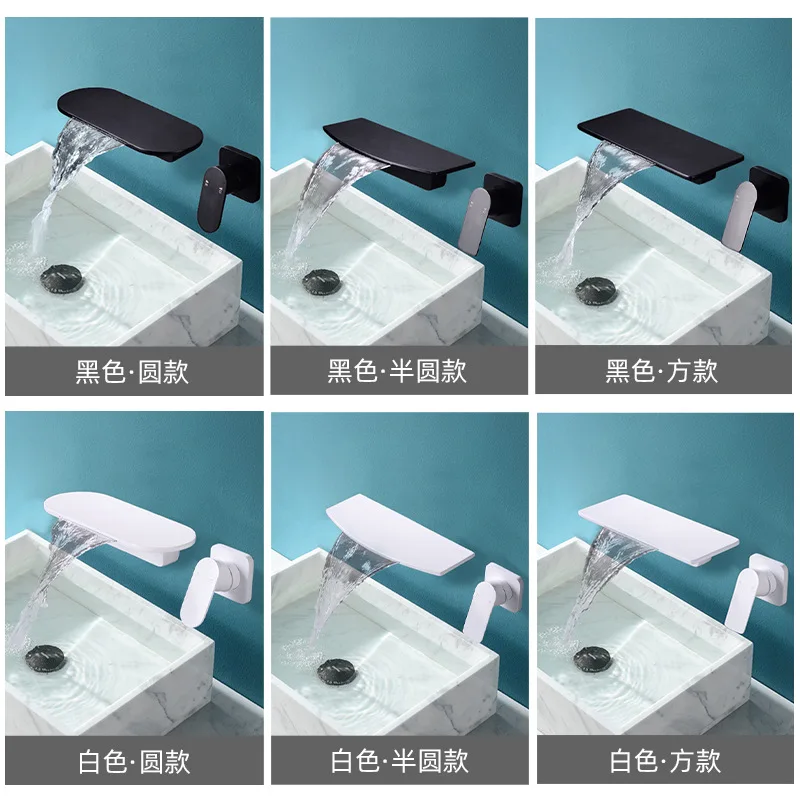 黑色·圆款

黑色·半圆款

黑色·方款

白色·圆款

白色·半圆款

白色·方款