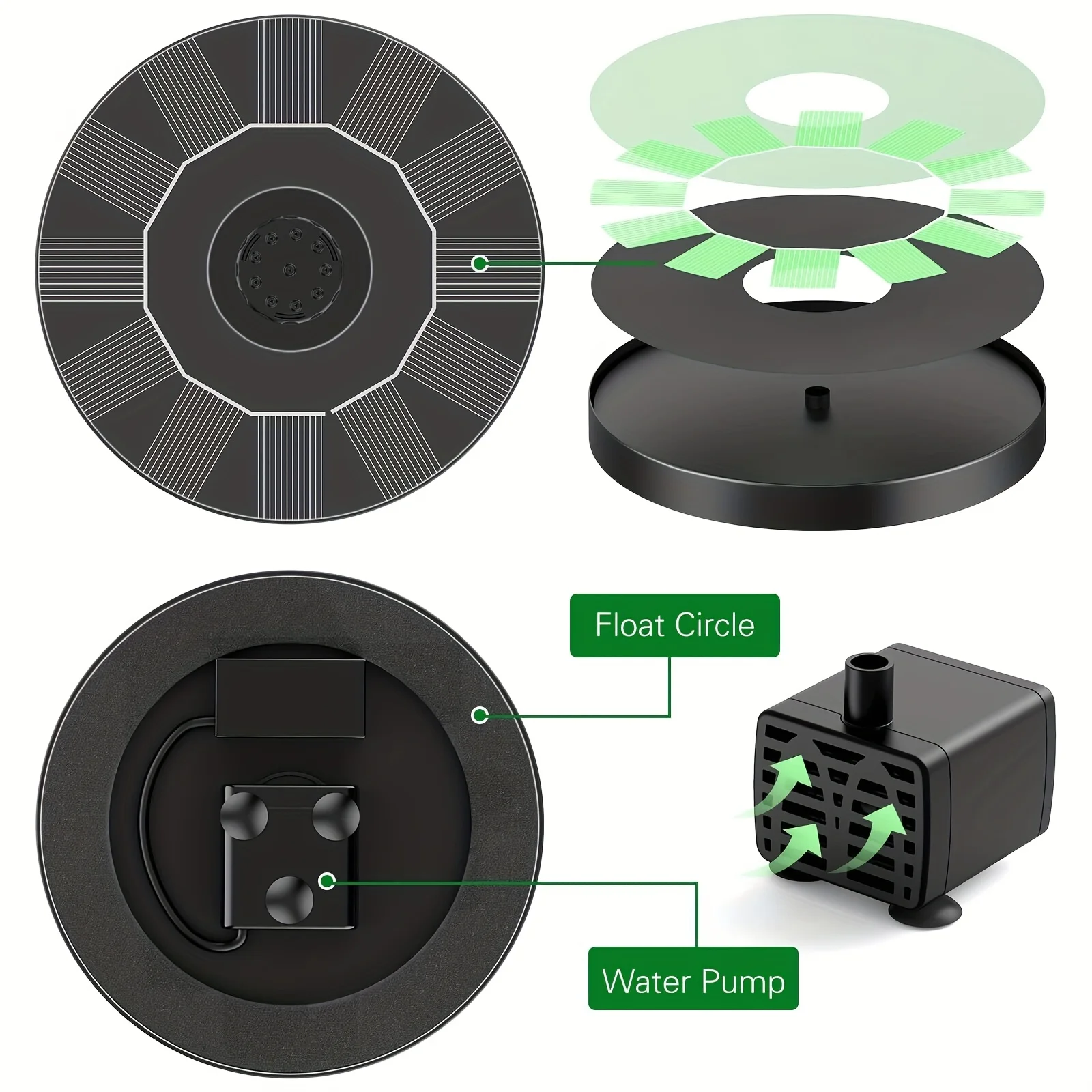 Float Circle

Water Pump