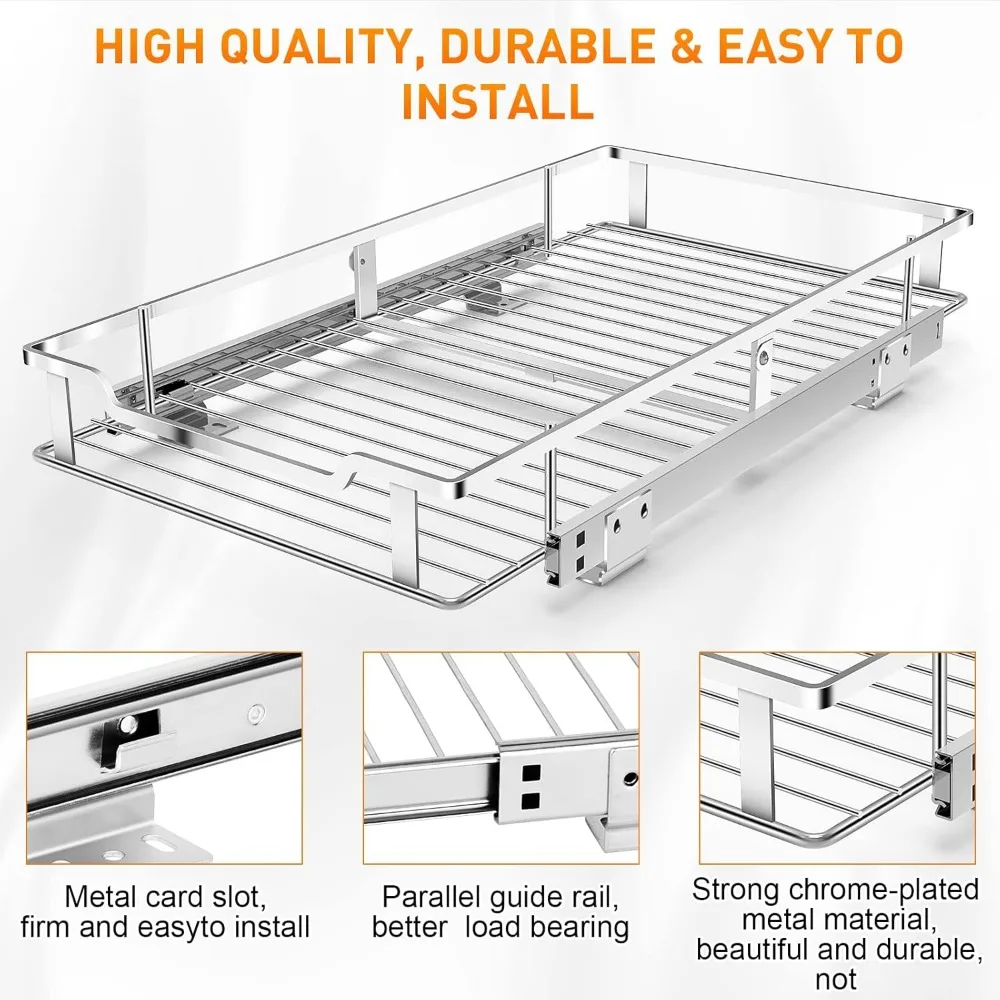 HIGH QUALITY, DURABLE & EASY TO INSTALL

Metal card slot, firm and easyto install

Parallel guide rail, better load bearing

Strong chrome-plated metal material, beautiful and durable, not