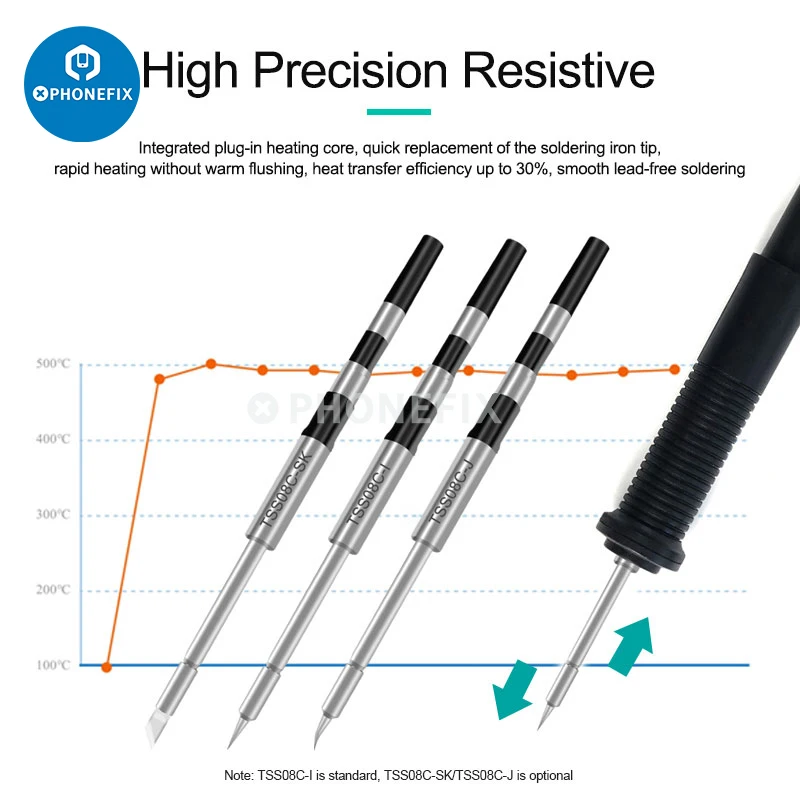 PHONEFIX

High Precision Resistive

Integrated plug-in heating core, quick replacement of the soldering iron tip, rapid heating without warm flushing, heat transfer efficiency up to 30%, smooth lead-free soldering

500℃
400℃
300℃
200℃
100℃

PHONEFIX

TSS08C-SK
TSS08C-I
TSS08C-J

Note: TSS08C-I is standard, TSS08C-SK/TSS08C-J is optional