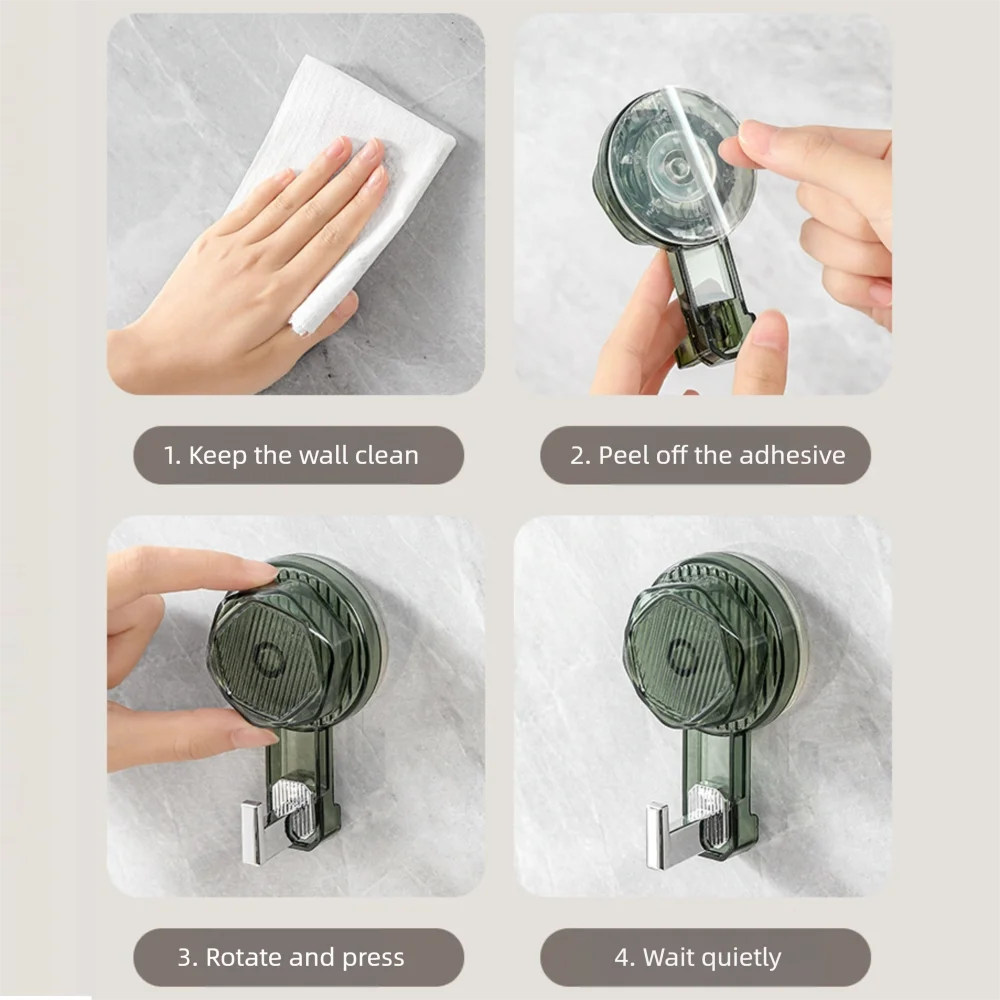 1. Keep the wall clean

2. Peel off the adhesive

3. Rotate and press

4. Wait quietly