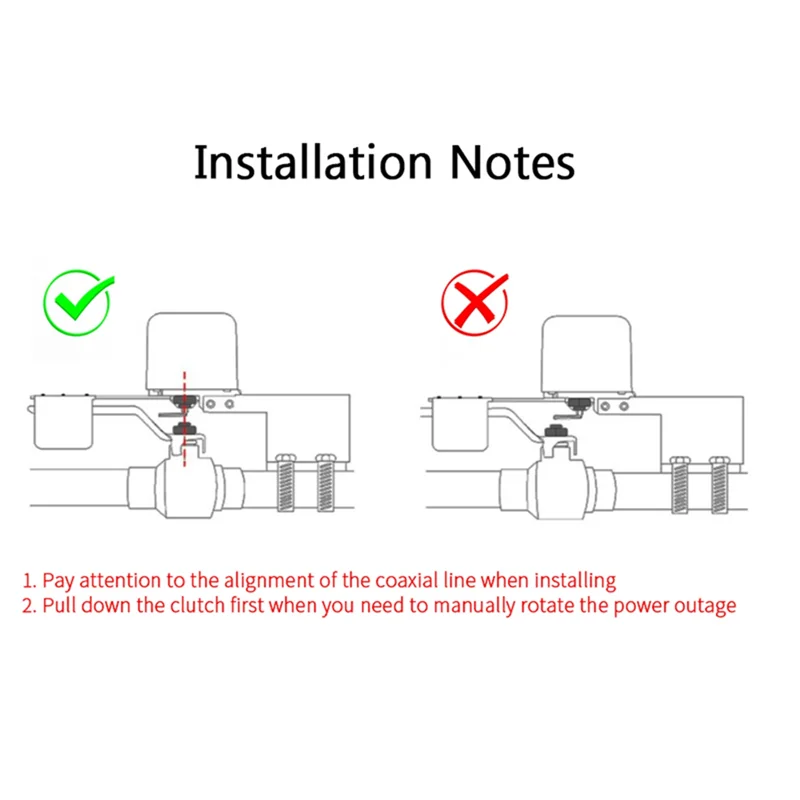 Installation Notes

1. Pay attention to the alignment of the coaxial line when installing
2. Pull down the clutch first when you need to manually rotate the power outage