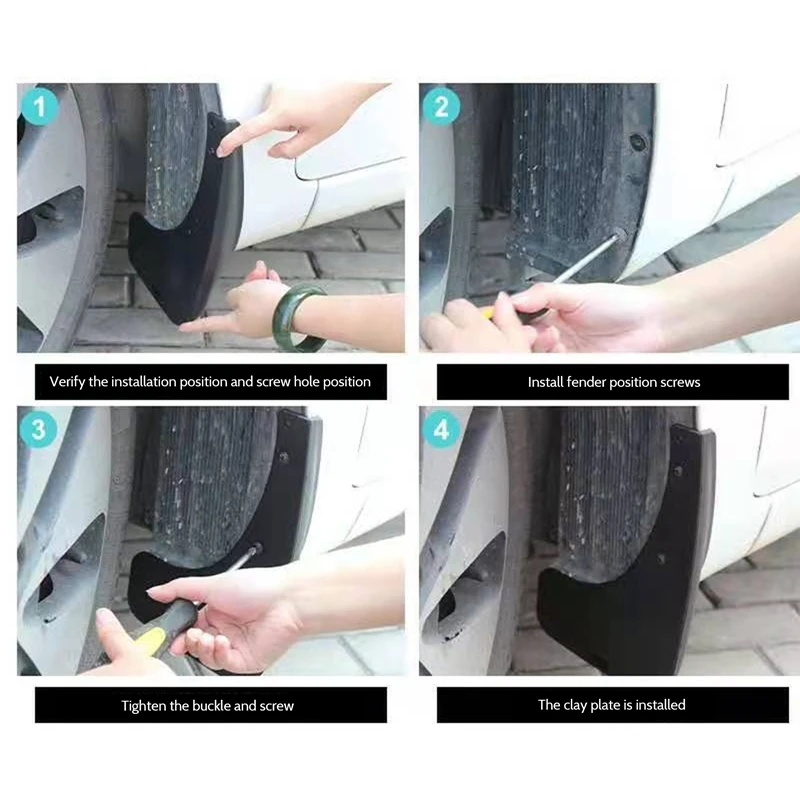 1

Verify the installation position and screw hole position

2

Install fender position screws

3

Tighten the buckle and screw

4

The clay plate is installed