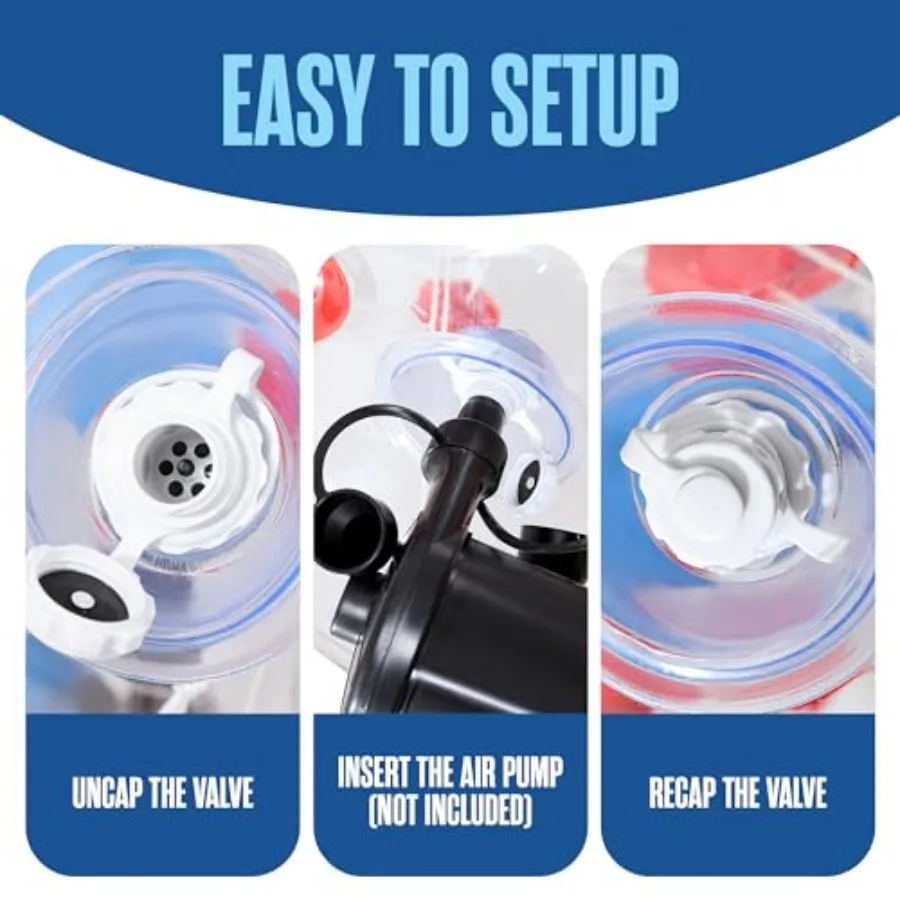 EASY TO SETUP

UNCAP THE VALVE

INSERT THE AIR PUMP (NOT INCLUDED)

RECAP THE VALVE