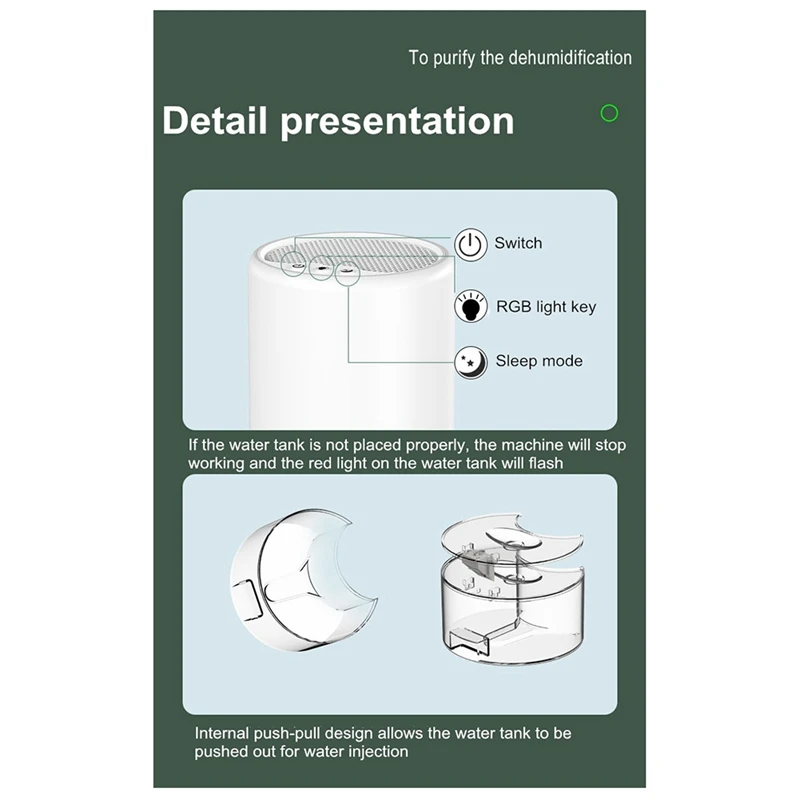 To purify the dehumidification

Detail presentation

Switch

RGB light key

Sleep mode

If the water tank is not placed properly, the machine will stop working and the red light on the water tank will flash

Internal push-pull design allows the water tank to be pushed out for water injection