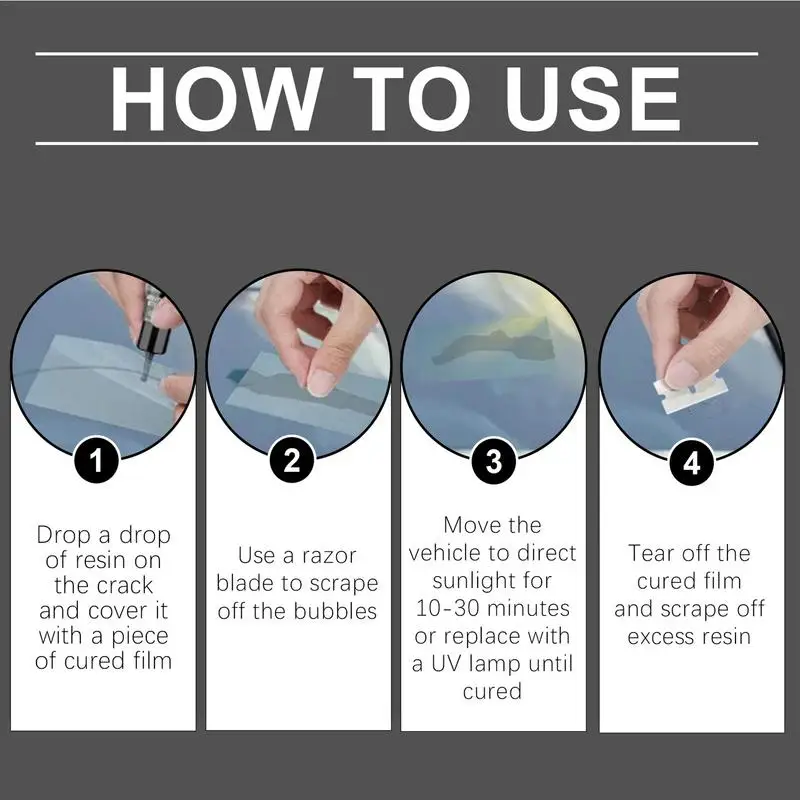 HOW TO USE

1

Drop a drop of resin on the crack and cover it with a piece of cured film

2

Use a razor blade to scrape off the bubbles

3

Move the vehicle to direct sunlight for 10-30 minutes or replace with a UV lamp until cured

4

Tear off the cured film and scrape off excess resin