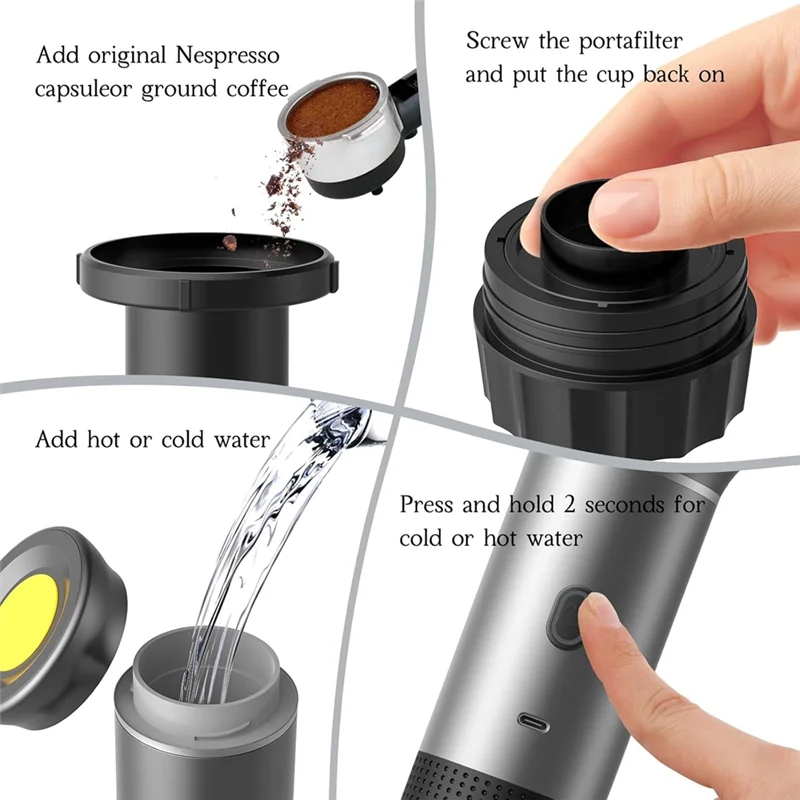 Add original Nespresso capsuleor ground coffee

Screw the portafilter and put the cup back on

Add hot or cold water

Press and hold 2 seconds for cold or hot water