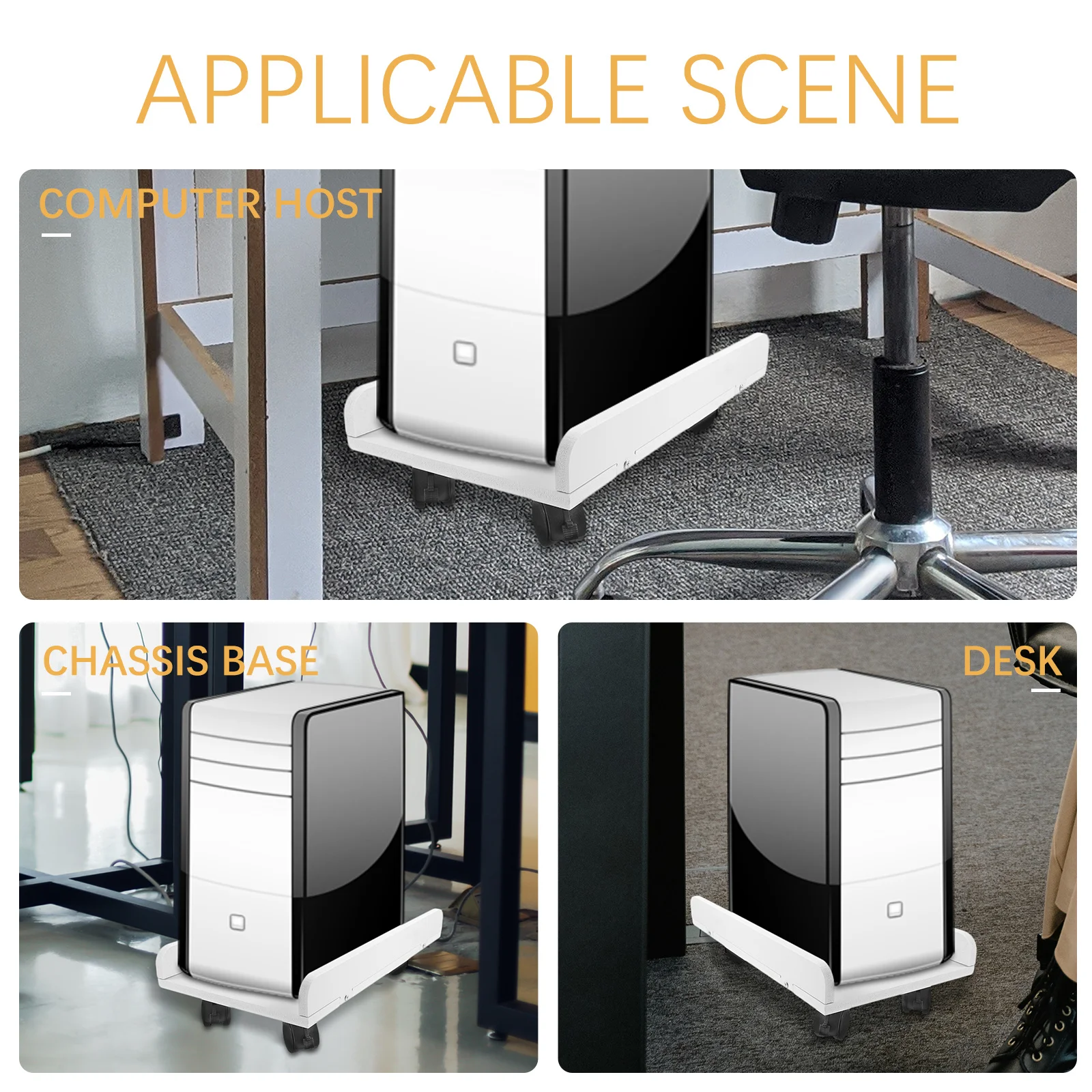 APPLICABLE SCENE

COMPUTER HOST

CHASSIS BASE

DESK